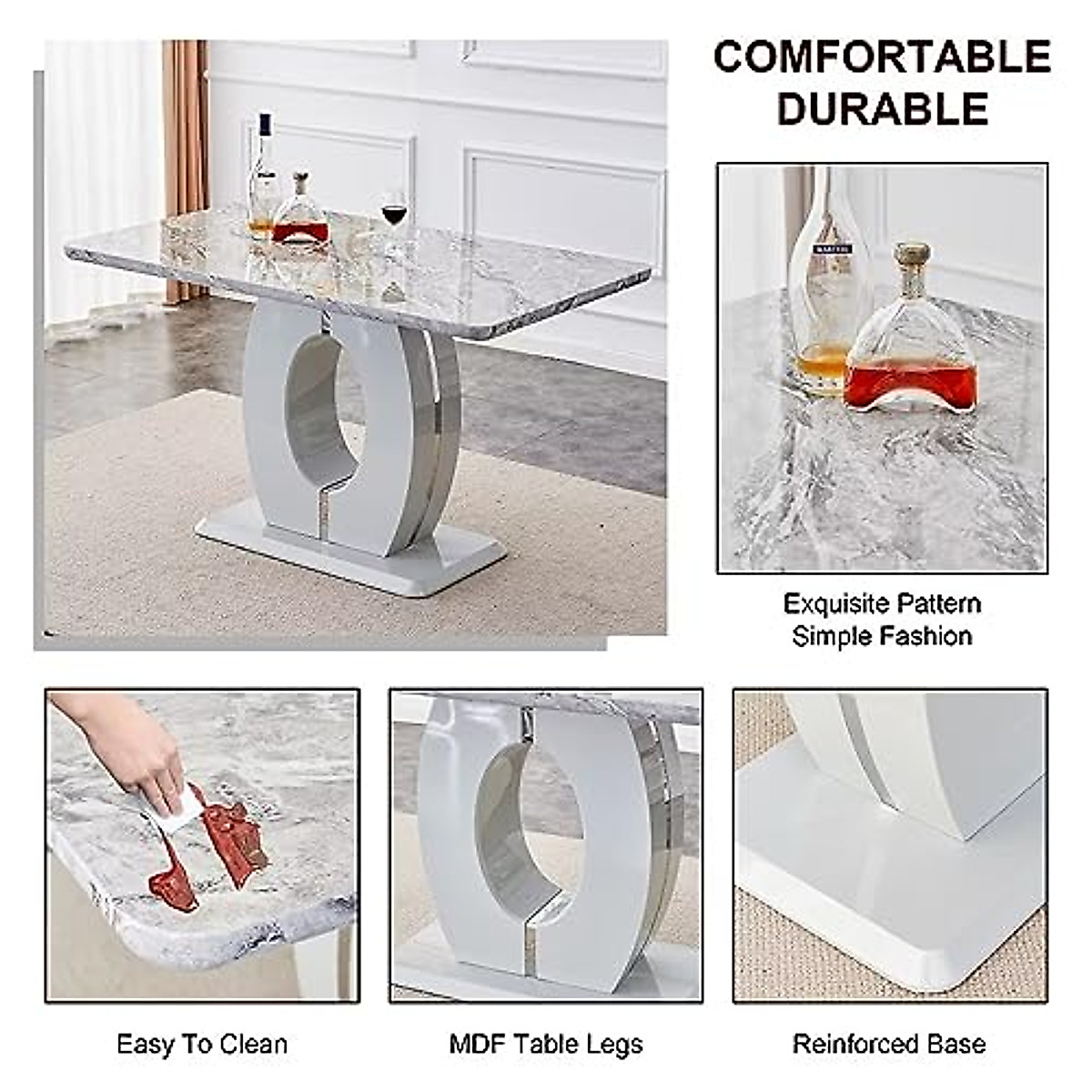 COMFORTABLE
DURABLE

Exquisite Pattern
Simple Fashion

Easy To Clean

MDF Table Legs

Reinforced Base