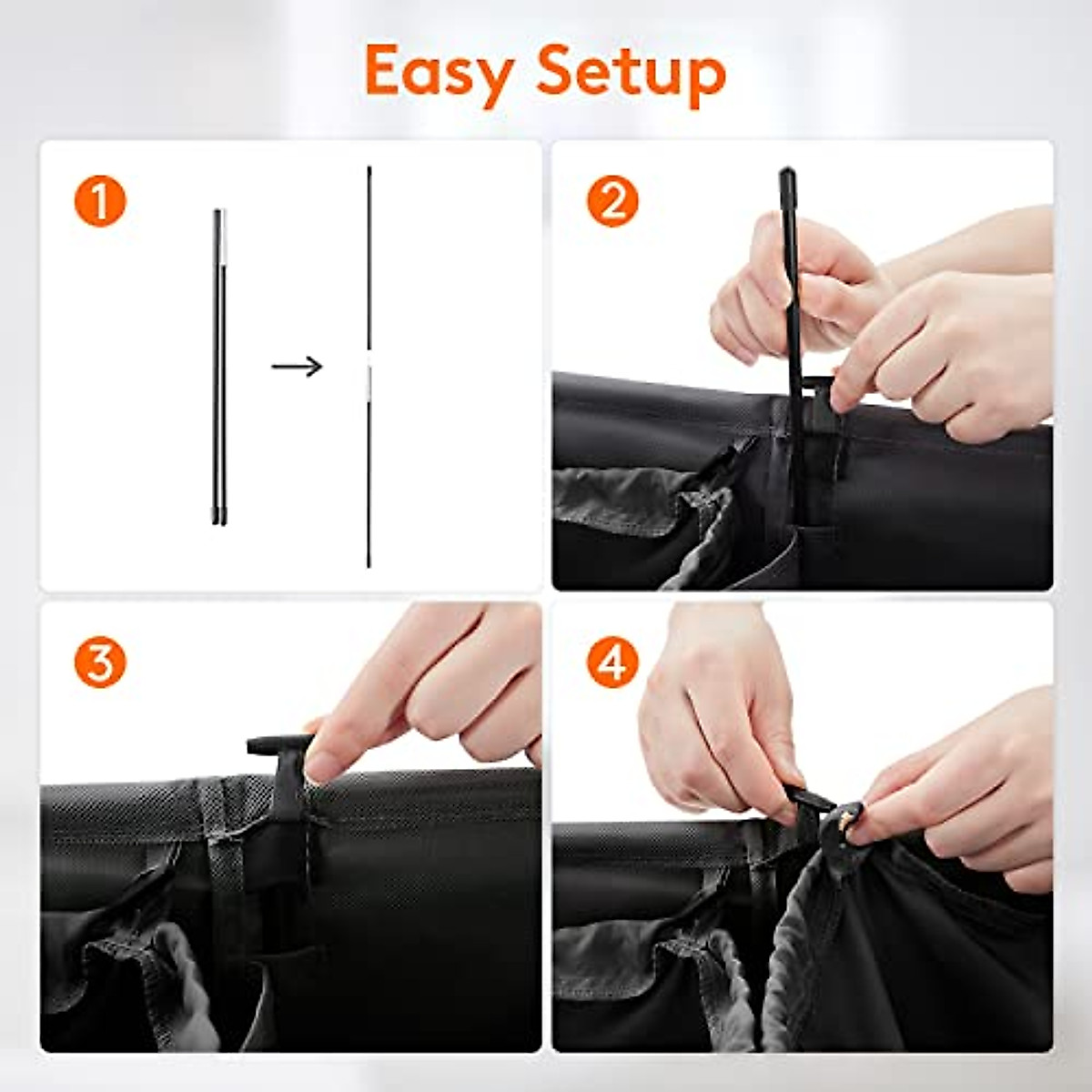 Easy Setup

1

2

3

4