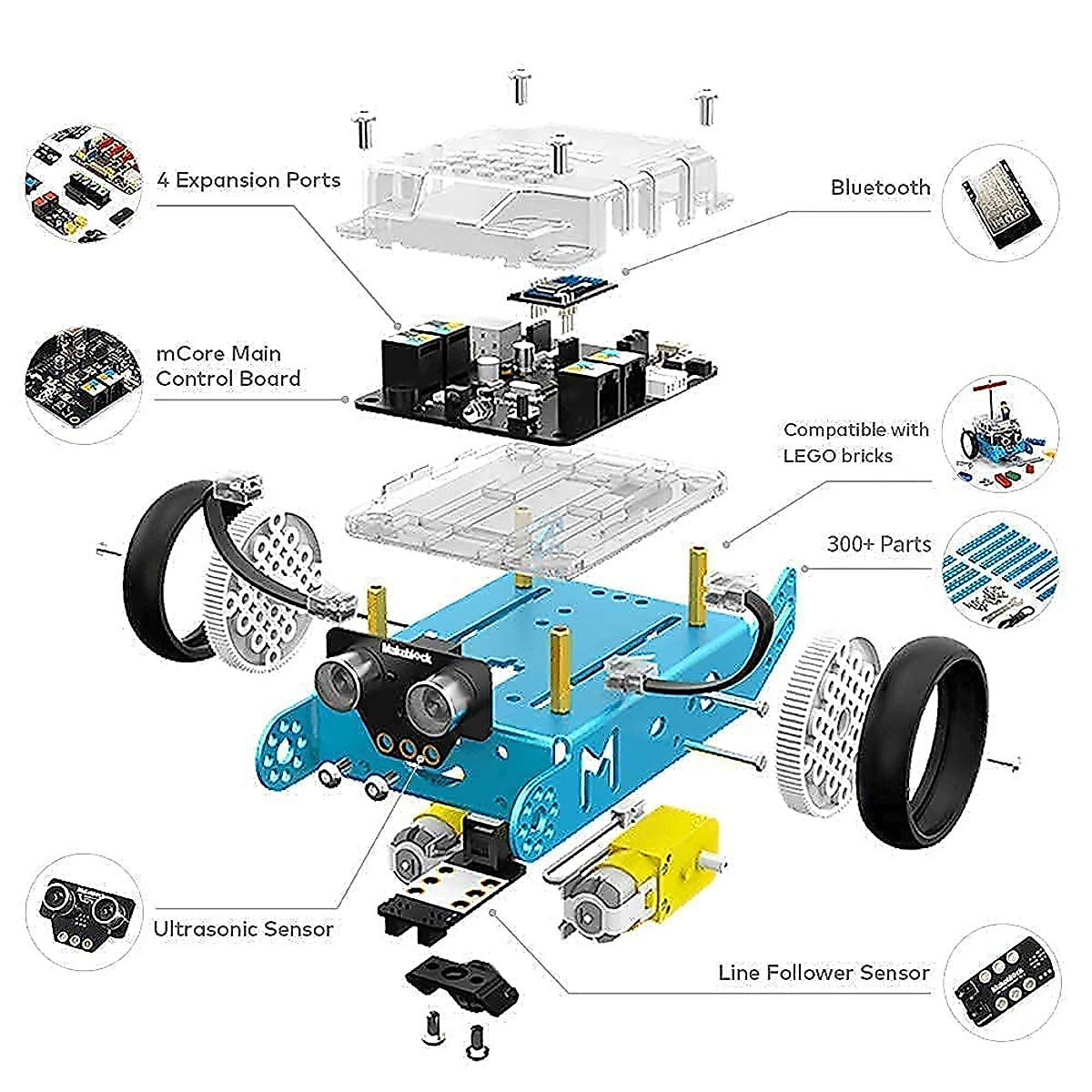 4 Expansion Ports

Bluetooth

mCore Main Control Board

Compatible with LEGO bricks

300+ Parts

Makeblock

Ultrasonic Sensor

Line Follower Sensor