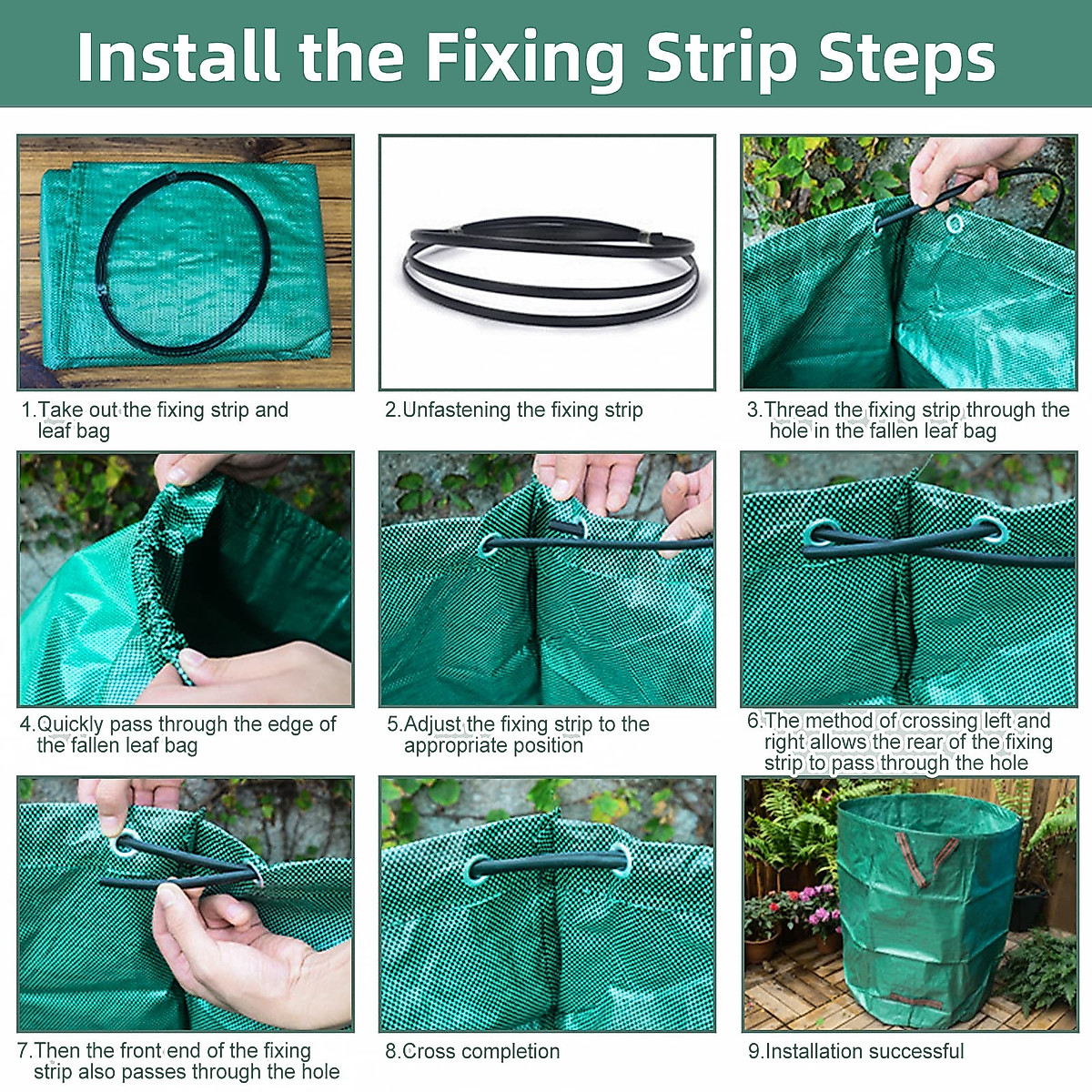 Install the Fixing Strip Steps

1.Take out the fixing strip and leaf bag

2.Unfastening the fixing strip

3.Thread the fixing strip through the hole in the fallen leaf bag

4.Quickly pass through the edge of the fallen leaf bag

5.Adjust the fixing strip to the appropriate position

6.The method of crossing left and right allows the rear of the fixing strip to pass through the hole

7.Then the front end of the fixing strip also passes through the hole

8.Cross completion

9.Installation successful