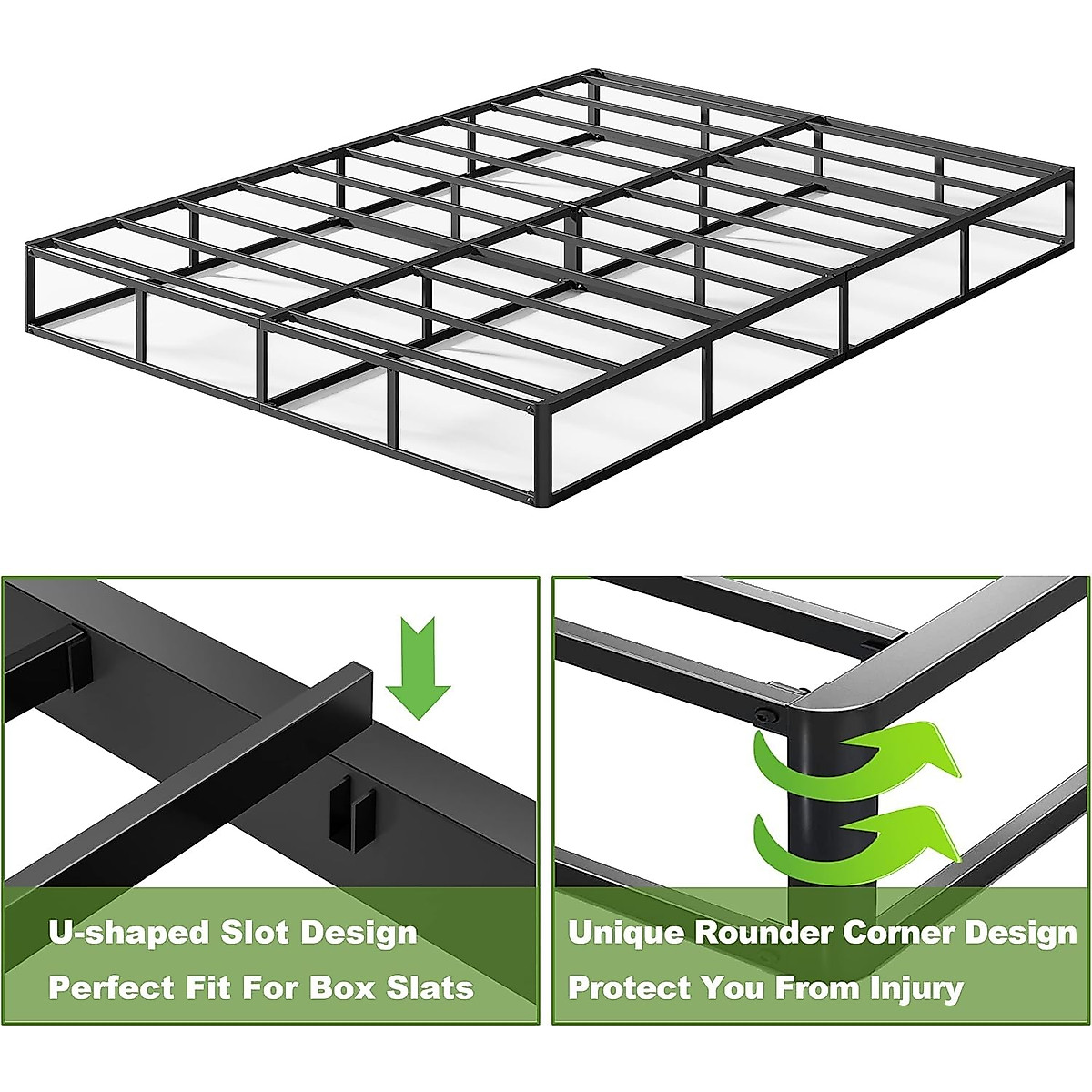 U-shaped Slot Design
Perfect Fit For Box Slats

Unique Rounder Corner Design
Protect You From Injury