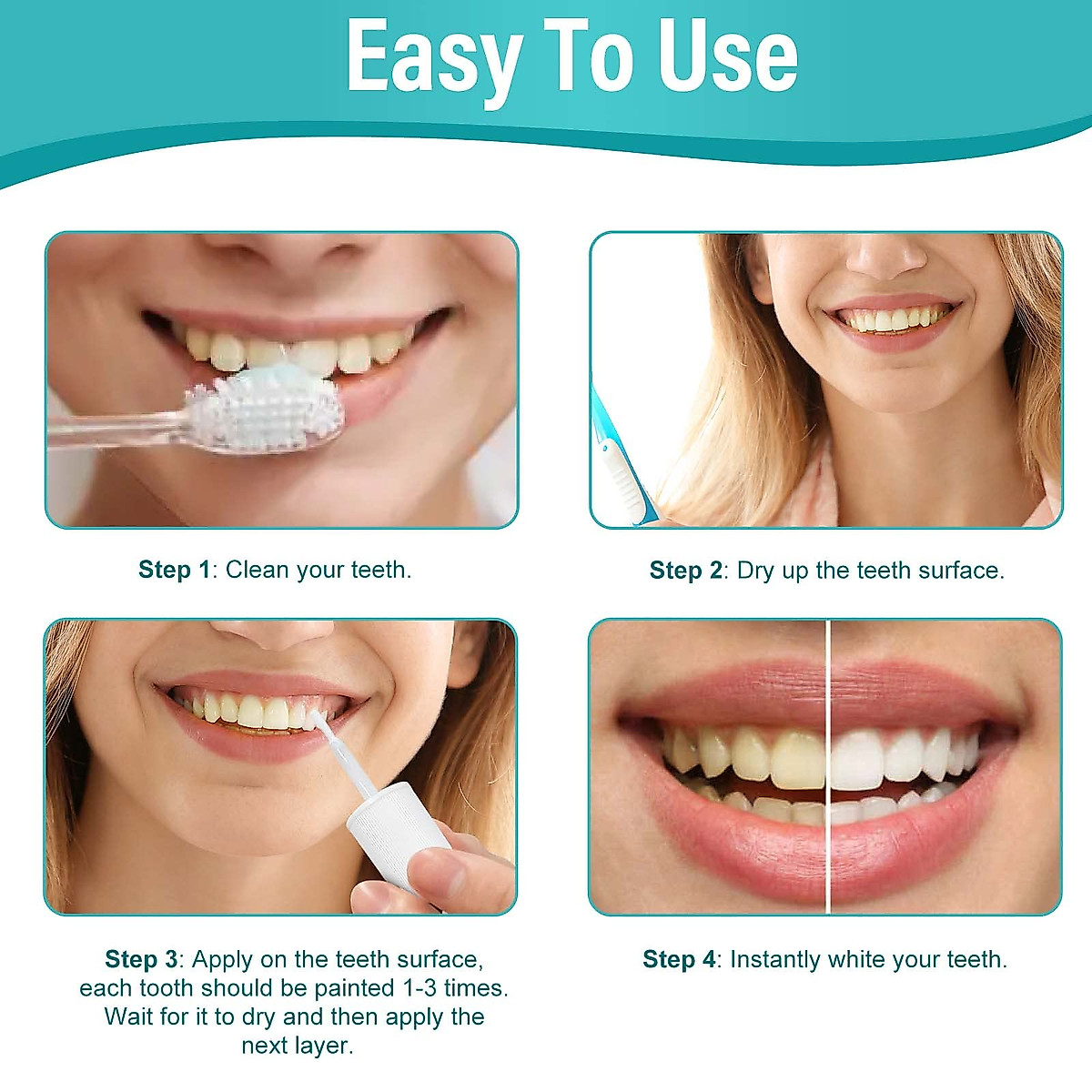 Easy To Use

Step 1: Clean your teeth.

Step 2: Dry up the teeth surface.

Step 3: Apply on the teeth surface, each tooth should be painted 1-3 times. Wait for it to dry and then apply the next layer.

Step 4: Instantly white your teeth.