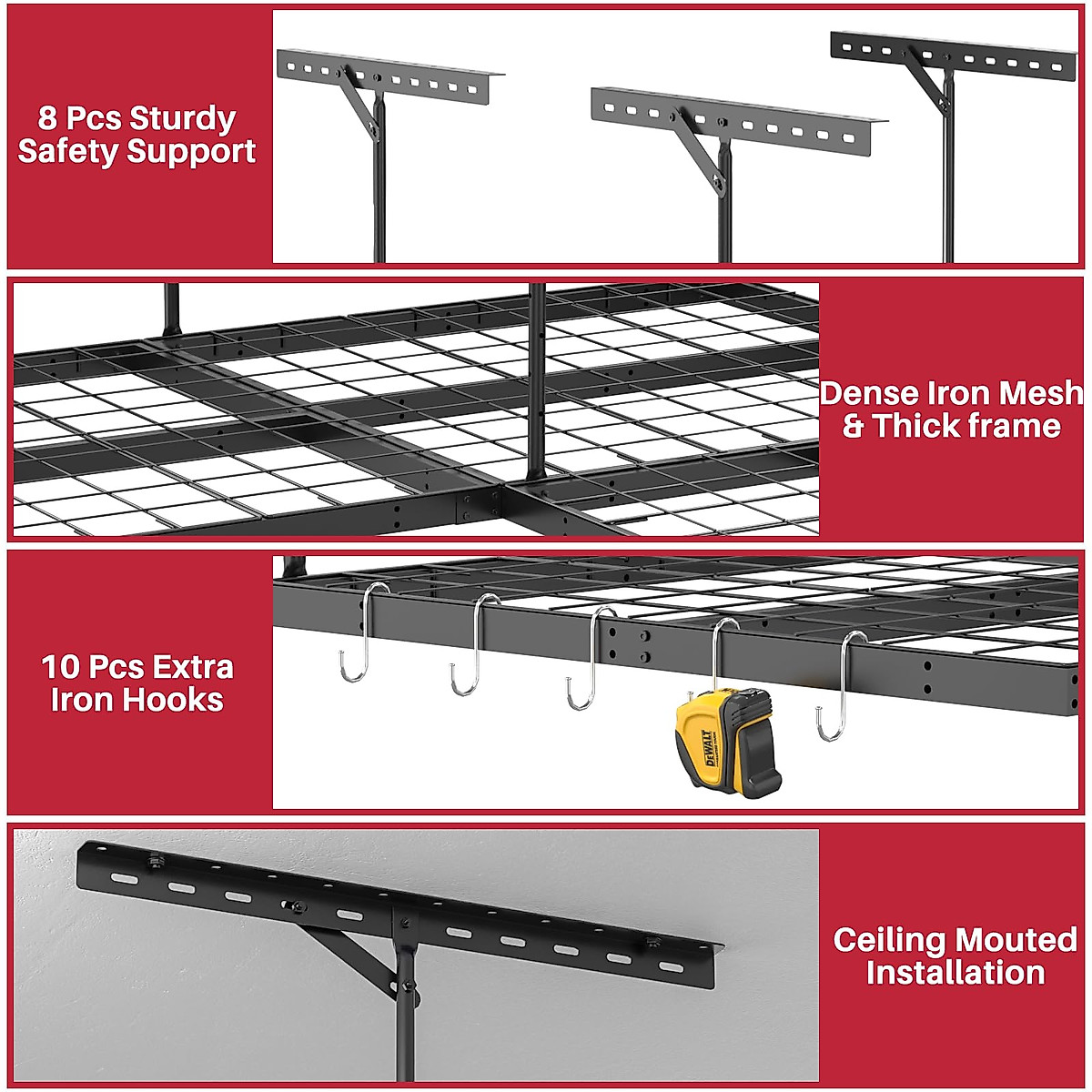 8 Pcs Sturdy Safety Support

Dense Iron Mesh & Thick frame

10 Pcs Extra Iron Hooks

DEWALT

Ceiling Mouted Installation