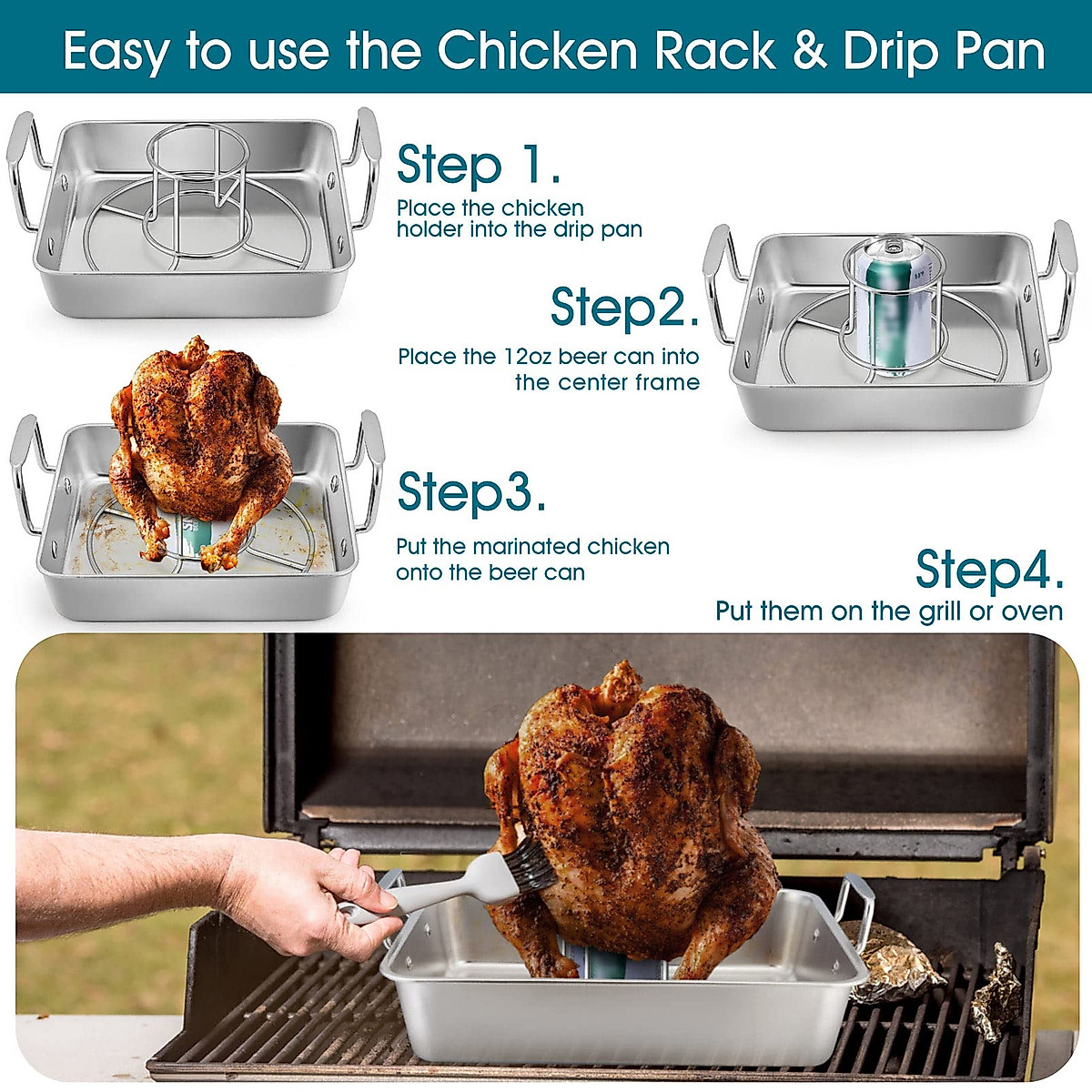 Easy to use the Chicken Rack & Drip Pan

Step 1.
Place the chicken holder into the drip pan

Step2.
Place the 12oz beer can into the center frame

Step3.
Put the marinated chicken onto the beer can

Step4.
Put them on the grill or oven