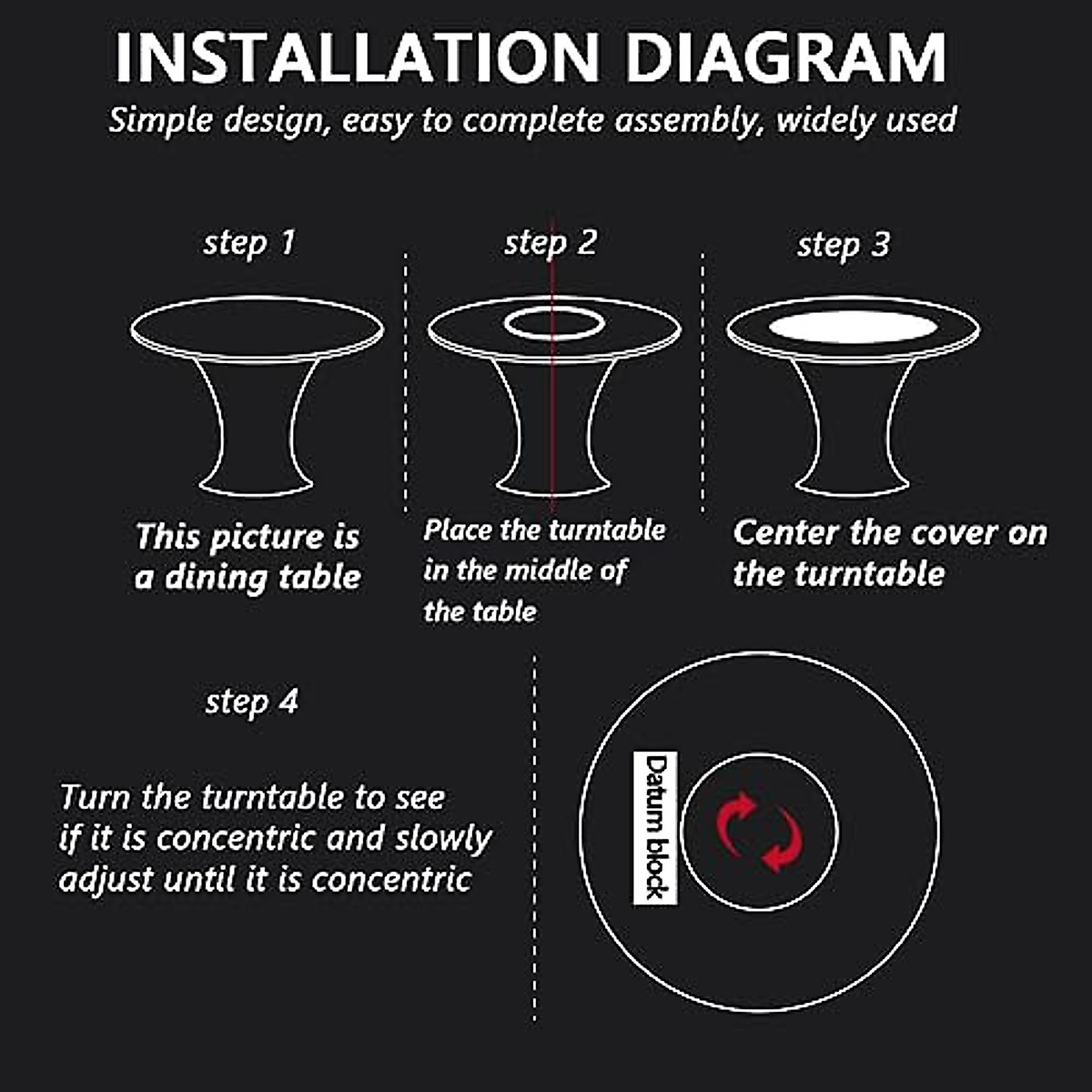 INSTALLATION DIAGRAM

Simple design, easy to complete assembly, widely used

step 1

This picture is a dining table

step 2

Place the turntable in the middle of the table

step 3

Center the cover on the turntable

step 4

Turn the turntable to see if it is concentric and slowly adjust until it is concentric

Datum block