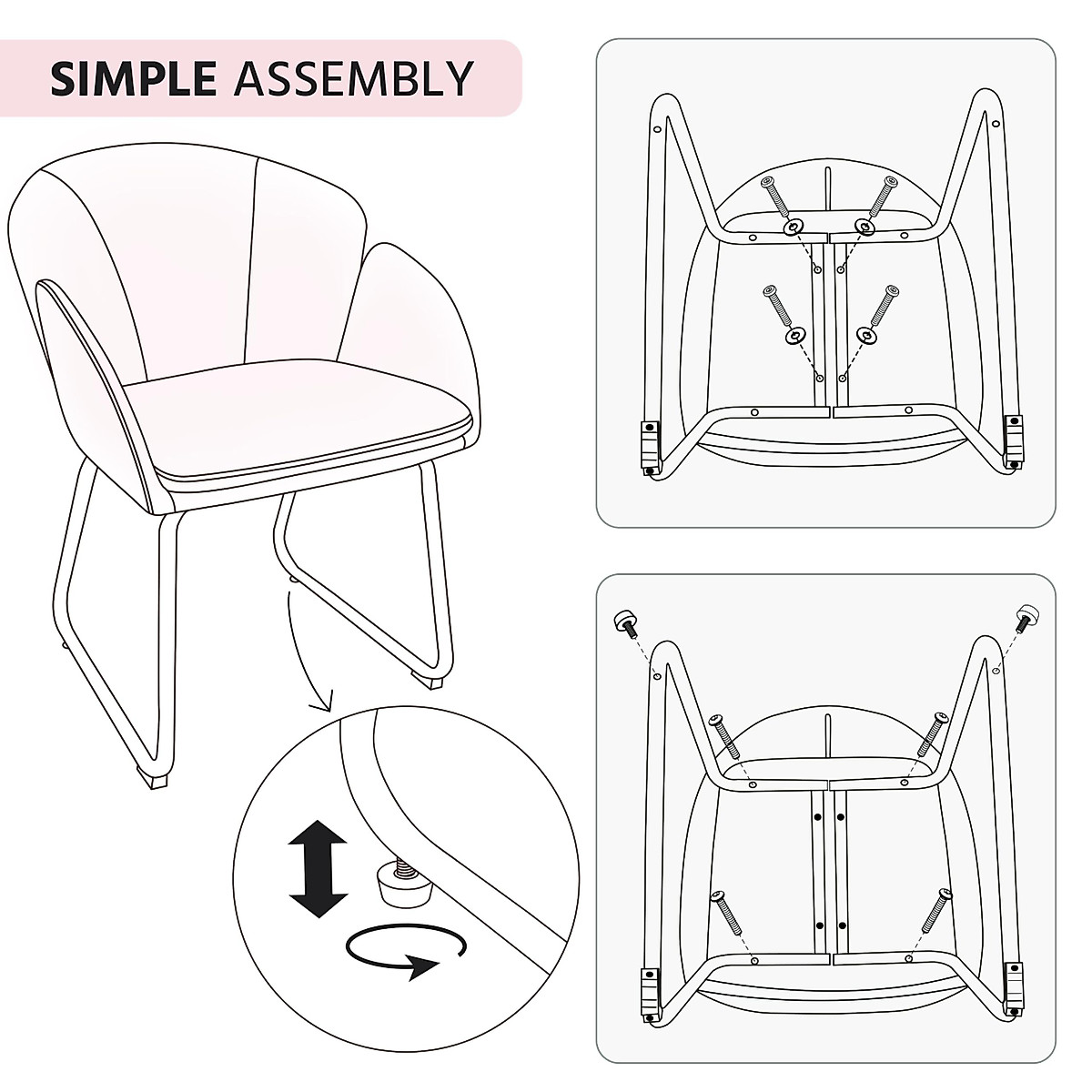 SIMPLE ASSEMBLY