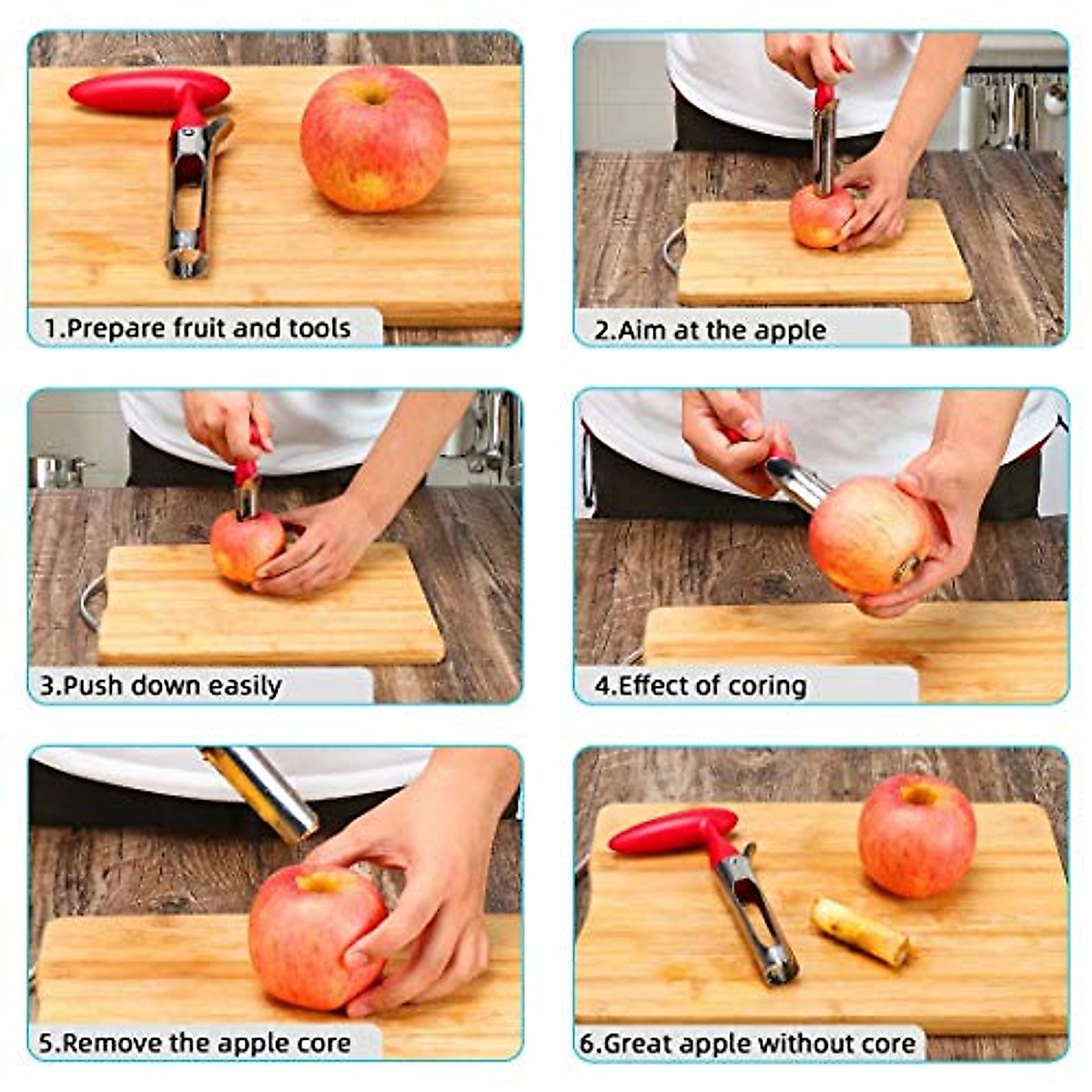 1.Prepare fruit and tools

2.Aim at the apple

3.Push down easily

4.Effect of coring

5.Remove the apple core

6.Great apple without core