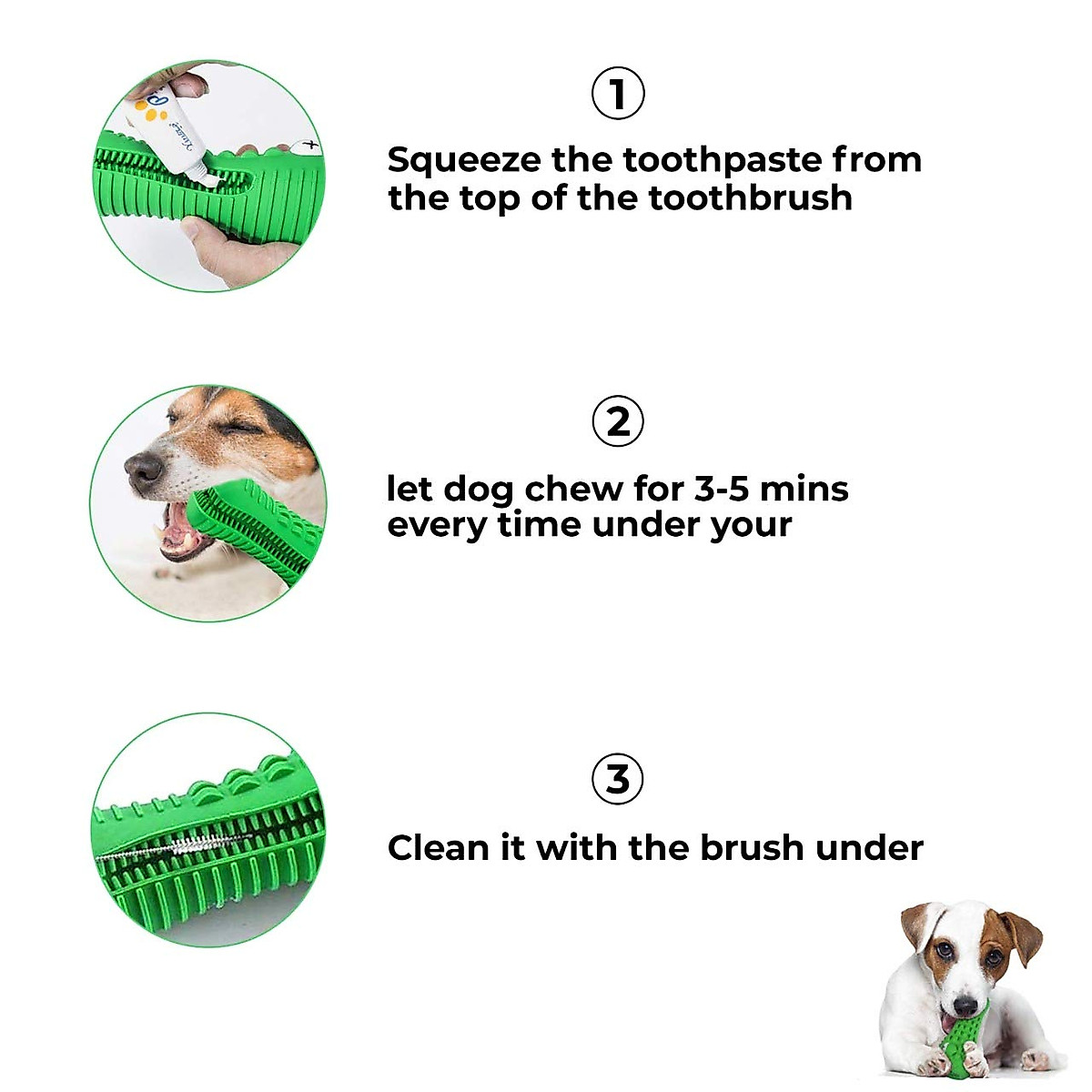 ①

Squeeze the toothpaste from the top of the toothbrush

②

let dog chew for 3-5 mins every time under your

③

Clean it with the brush under