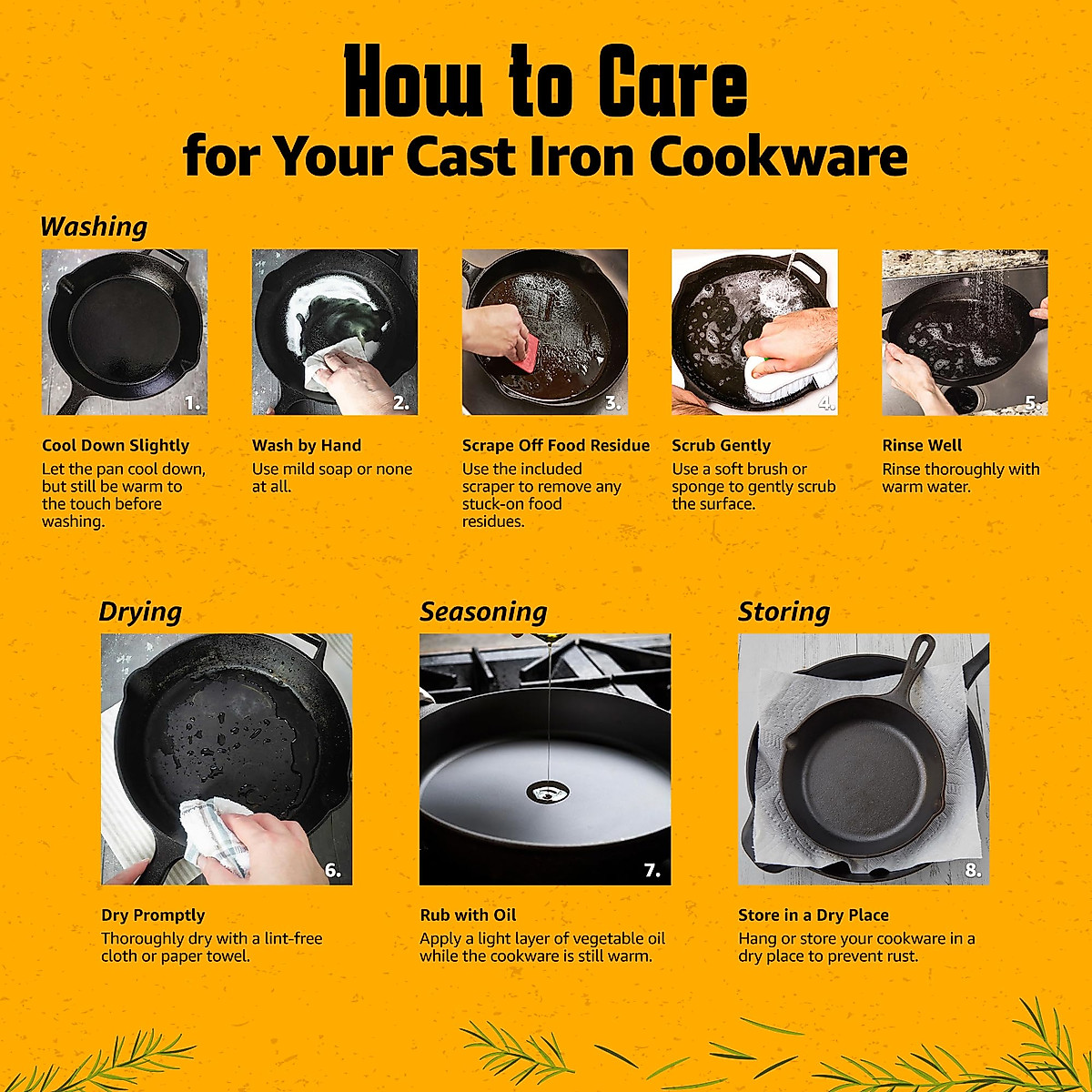 How to Care
for Your Cast Iron Cookware

Washing

1.

Cool Down Slightly
Let the pan cool down, but still be warm to the touch before washing.

2.

Wash by Hand
Use mild soap or none at all.

3.

Scrape Off Food Residue
Use the included scraper to remove any stuck-on food residues.

4.

Scrub Gently
Use a soft brush or sponge to gently scrub the surface.

5.

Rinse Well
Rinse thoroughly with warm water.

Drying

6.

Dry Promptly
Thoroughly dry with a lint-free cloth or paper towel.

Seasoning

7.

Rub with Oil
Apply a light layer of vegetable oil while the cookware is still warm.

Storing

8.

Store in a Dry Place
Hang or store your cookware in a dry place to prevent rust.