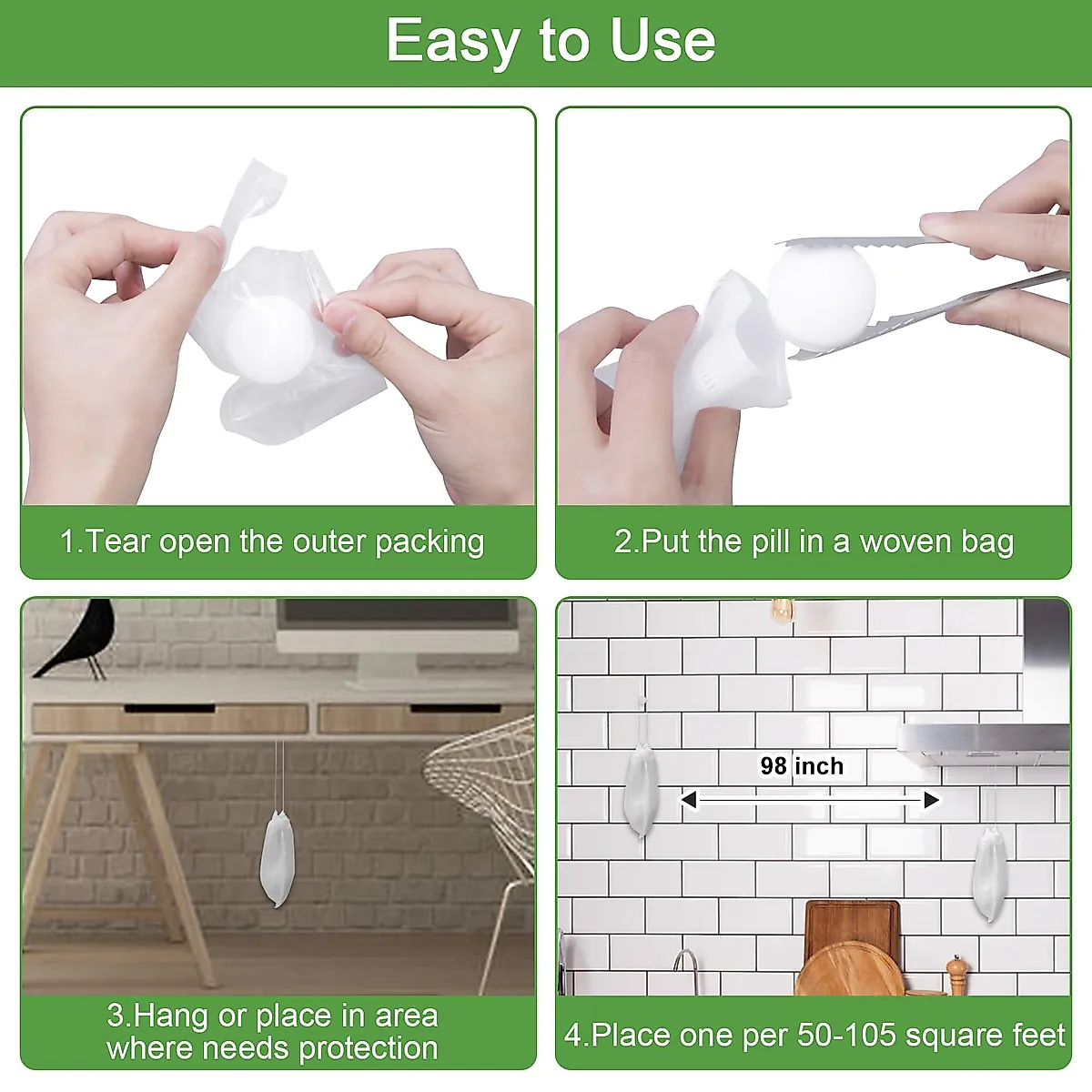 Easy to Use

1.Tear open the outer packing

2.Put the pill in a woven bag

3.Hang or place in area where needs protection

98 inch

4.Place one per 50-105 square feet