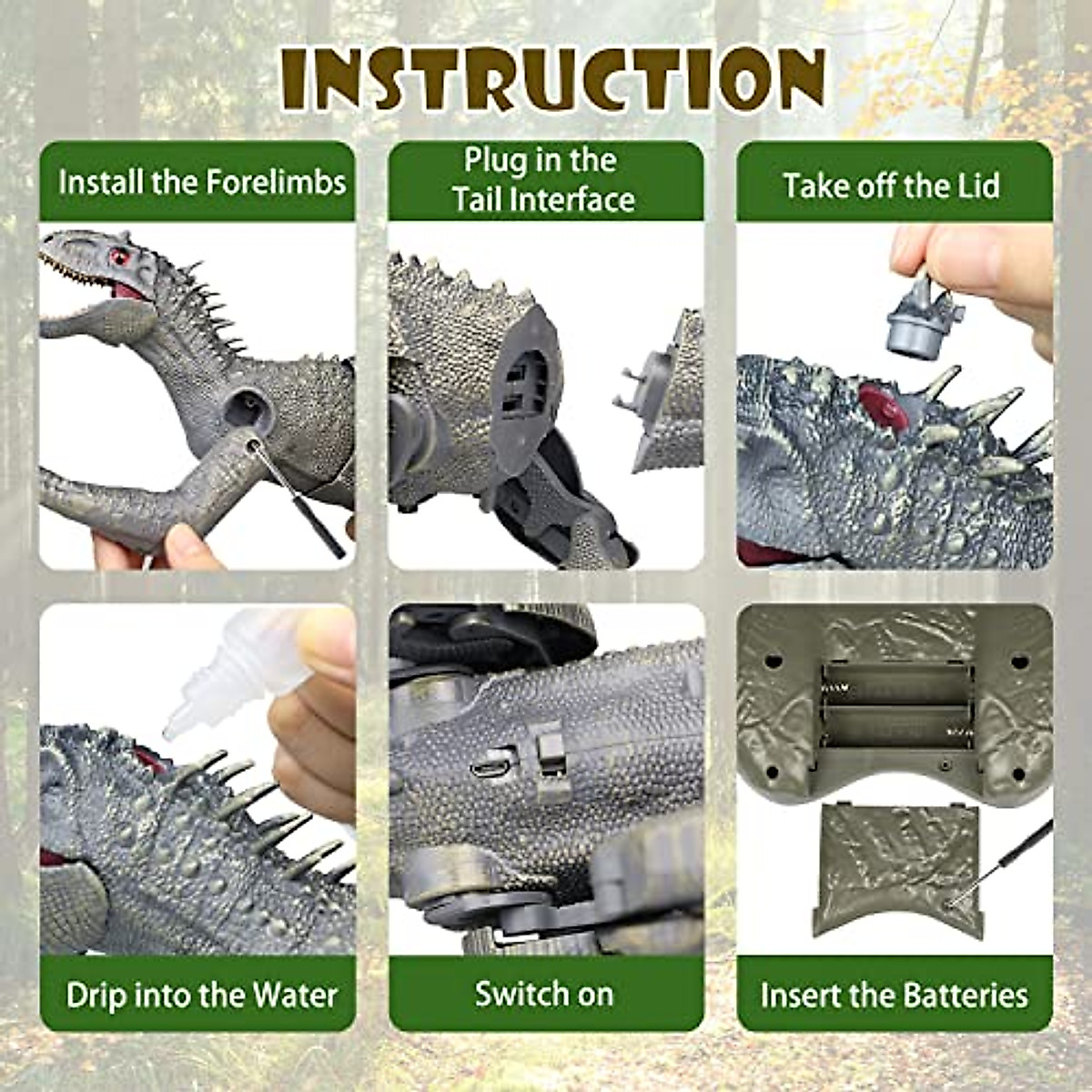 INSTRUCTION

Install the Forelimbs

Plug in the Tail Interface

Take off the Lid

Drip into the Water

Switch on

Insert the Batteries