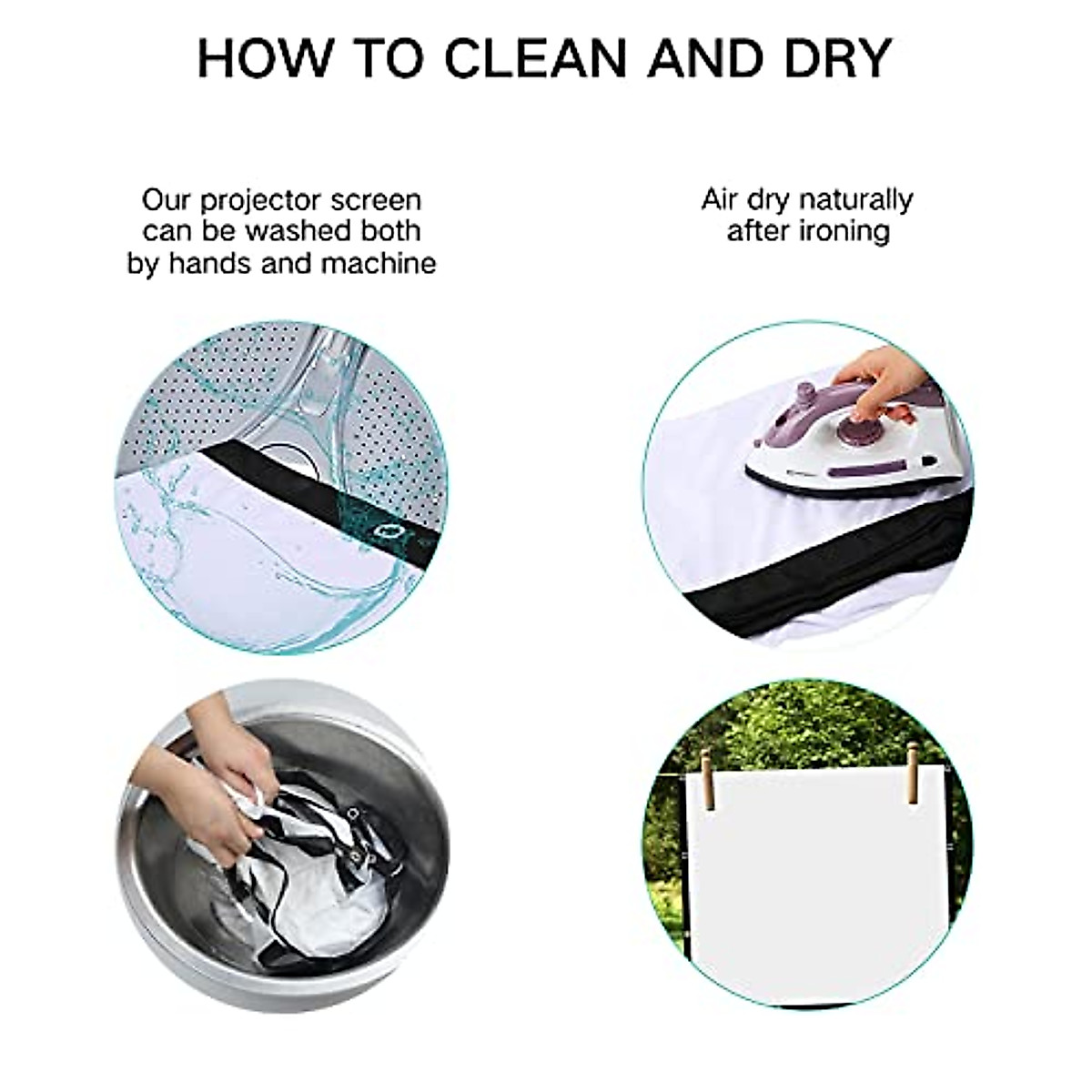 HOW TO CLEAN AND DRY

Our projector screen can be washed both by hands and machine

Air dry naturally after ironing