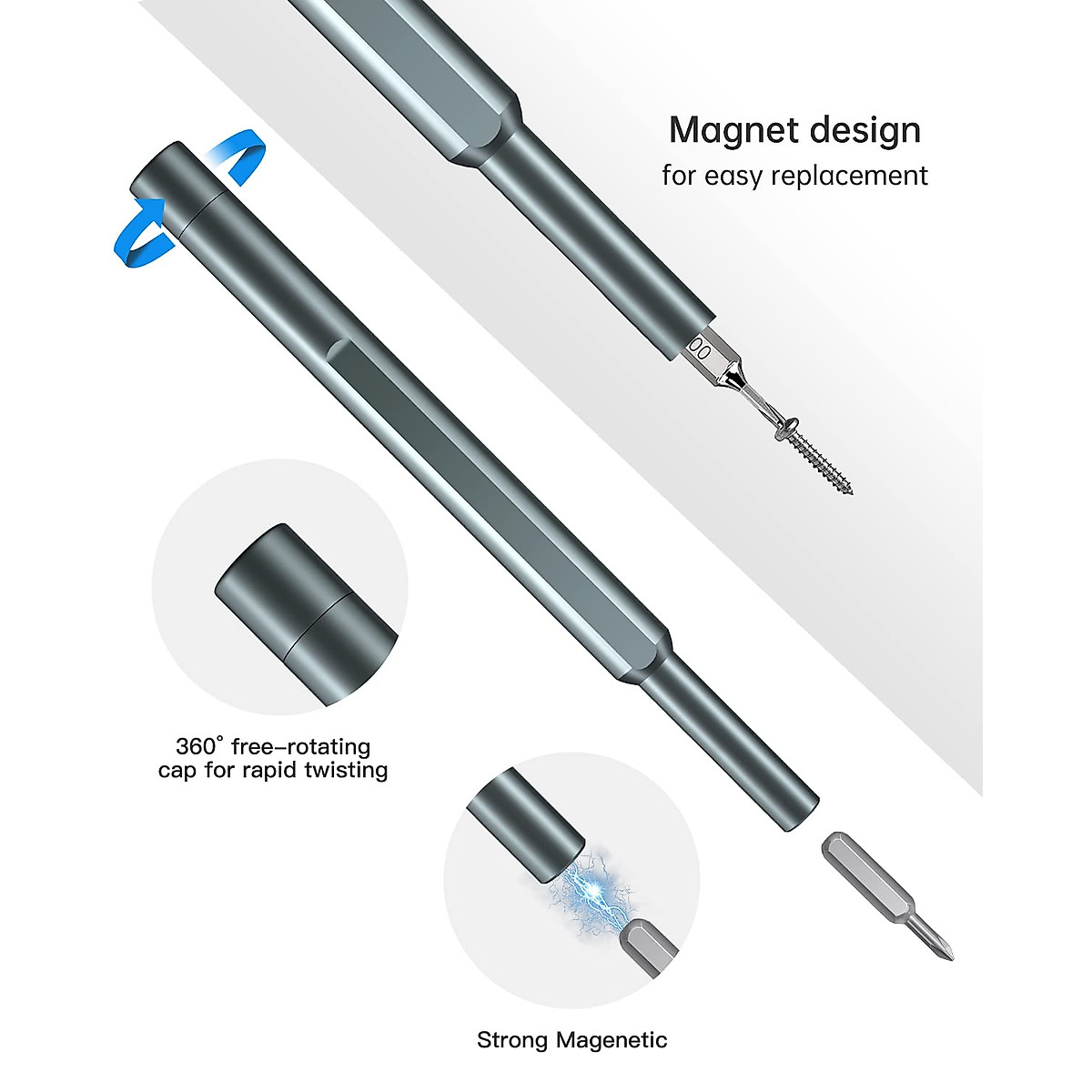 Magnet design
for easy replacement

00

360° free-rotating
cap for rapid twisting

Strong Magenetic