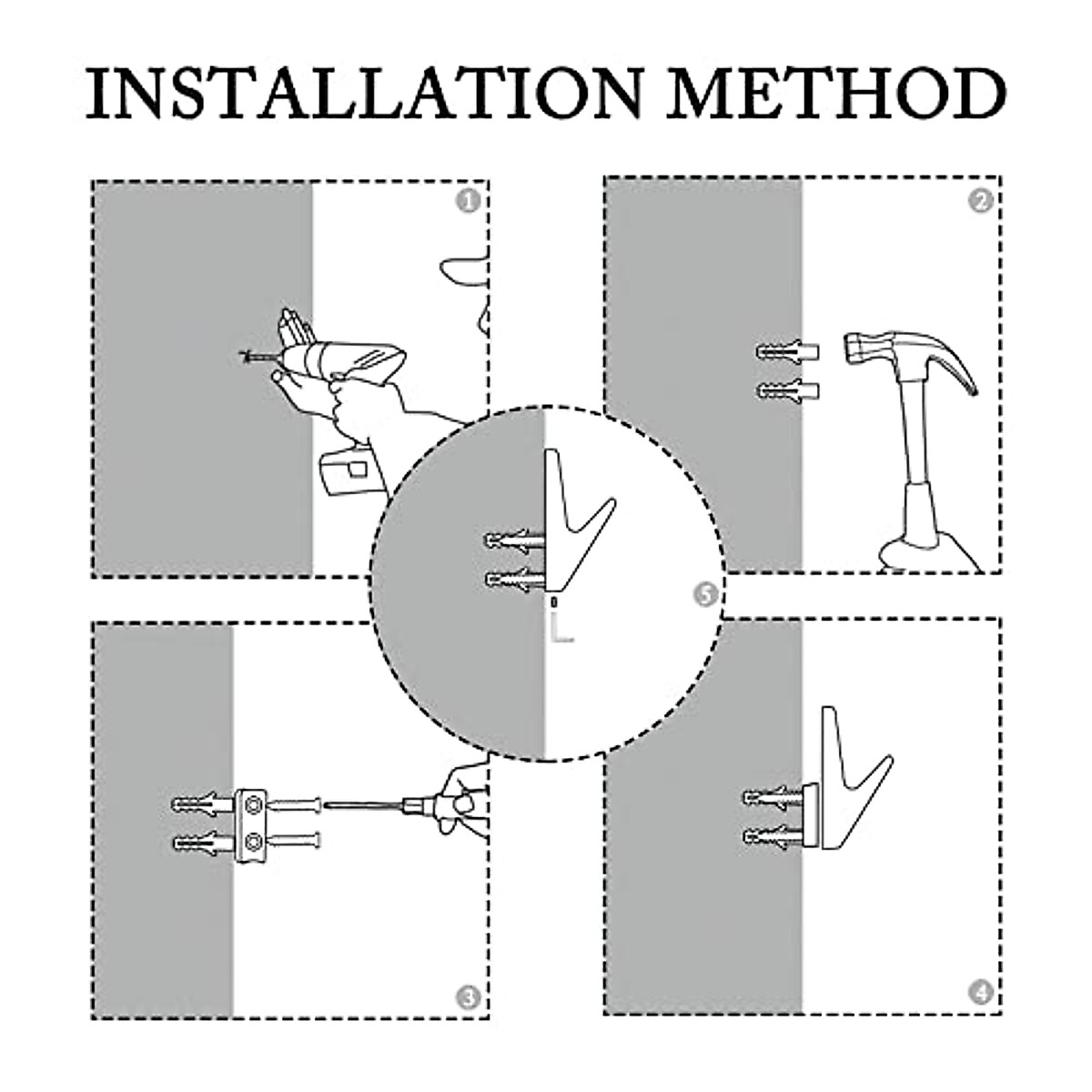 INSTALLATION METHOD

1

2

5

3

4