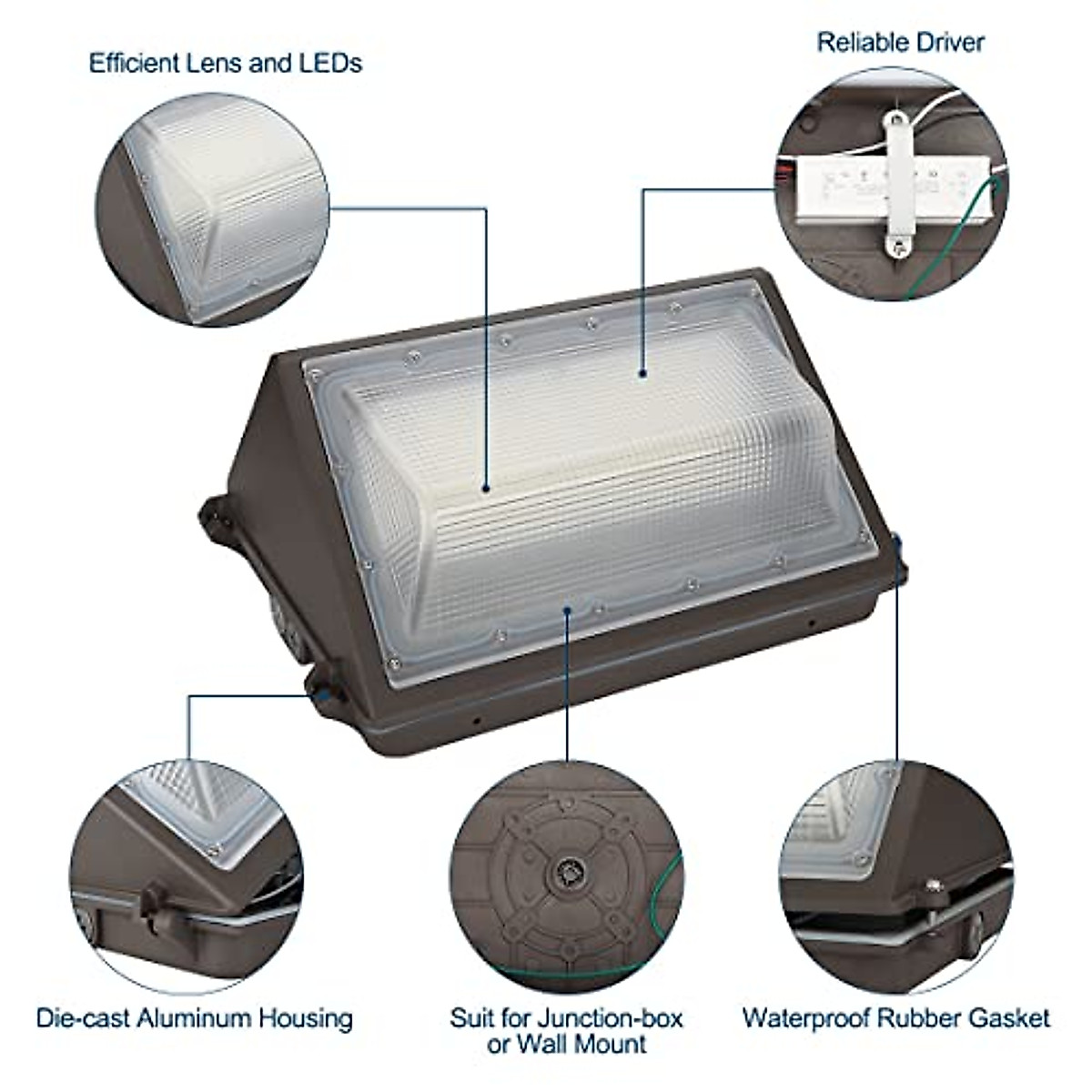 Efficient Lens and LEDs

Reliable Driver

Die-cast Aluminum Housing

Suit for Junction-box or Wall Mount

Waterproof Rubber Gasket