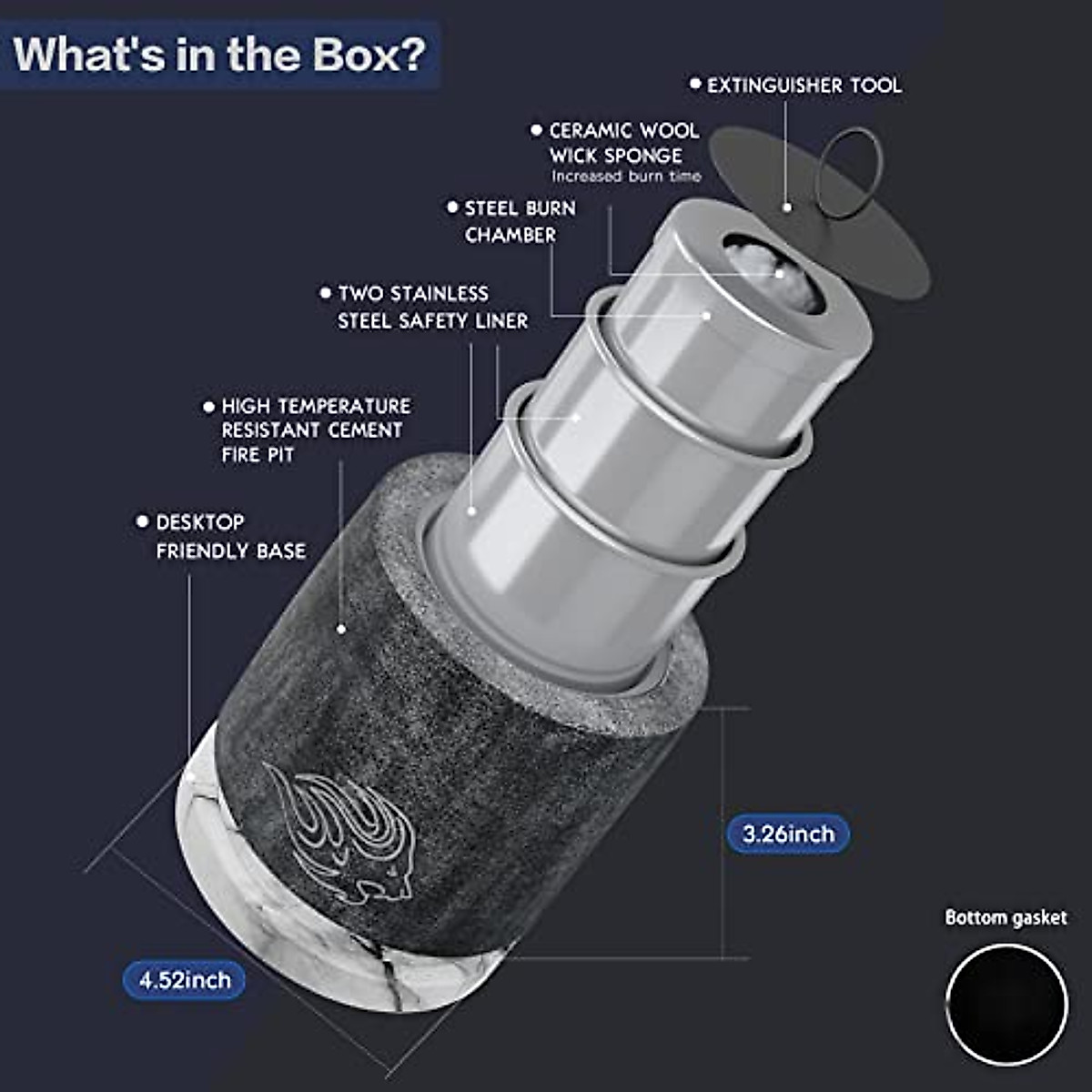 What's in the Box?

EXTINGUISHER TOOL

CERAMIC WOOL WICK SPONGE
Increased burn time

STEEL BURN CHAMBER

TWO STAINLESS STEEL SAFETY LINER

HIGH TEMPERATURE RESISTANT CEMENT FIRE PIT

DESKTOP FRIENDLY BASE

3.26inch

4.52inch

Bottom gasket