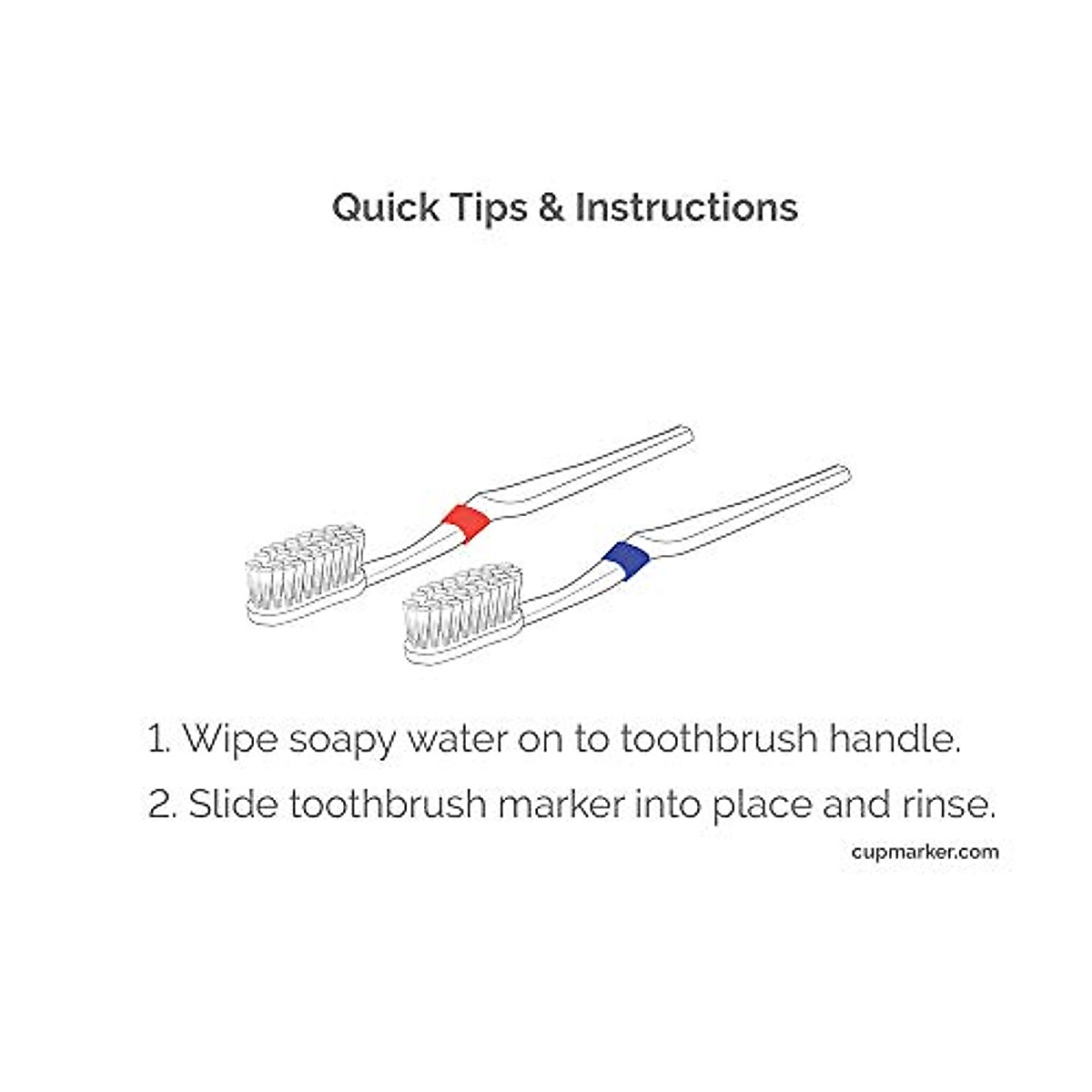 Quick Tips & Instructions

1. Wipe soapy water on to toothbrush handle.

2. Slide toothbrush marker into place and rinse.

cupmarker.com