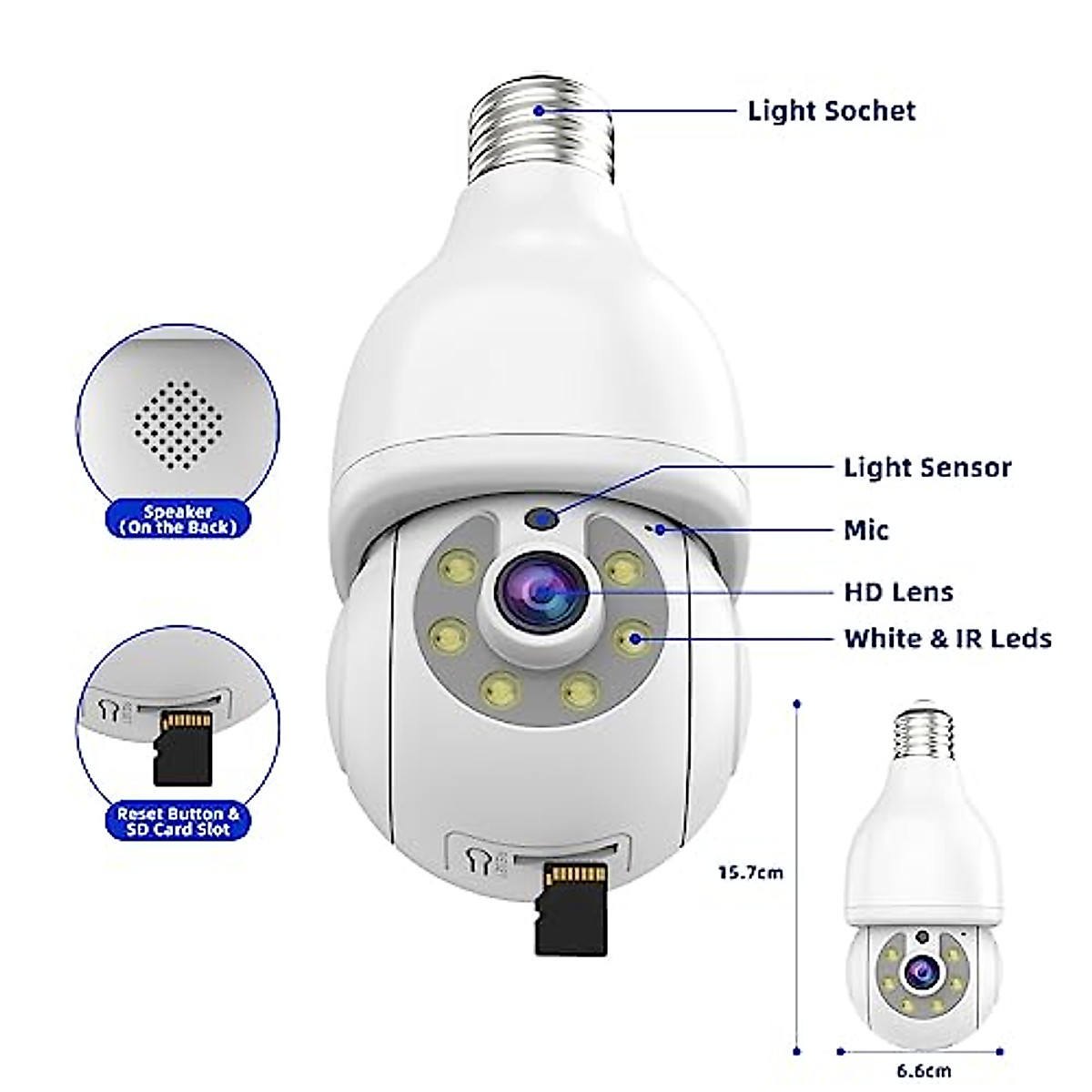 Light Sochet

Speaker (On the Back)

Light Sensor

Mic

HD Lens

White & IR Leds

Reset Button & SD Card Slot

15.7cm

6.6cm