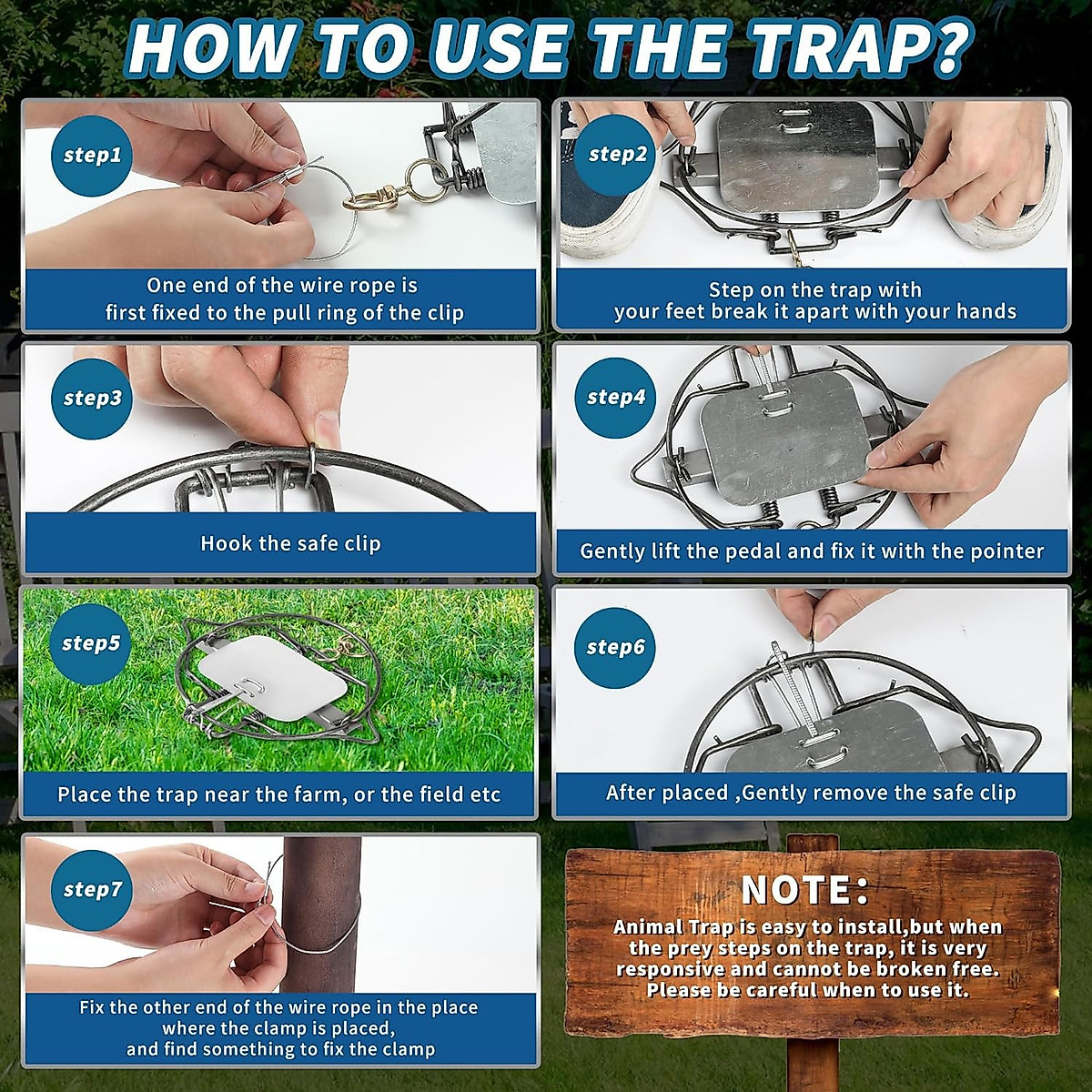 HOW TO USE THE TRAP?

step1

One end of the wire rope is first fixed to the pull ring of the clip

step2

Step on the trap with your feet break it apart with your hands

step3

Hook the safe clip

step4

Gently lift the pedal and fix it with the pointer

step5

Place the trap near the farm, or the field etc

step6

After placed ,Gently remove the safe clip

step7

Fix the other end of the wire rope in the place where the clamp is placed, and find something to fix the clamp

NOTE:

Animal Trap is easy to install,but when the prey steps on the trap, it is very responsive and cannot be broken free. Please be careful when to use it.