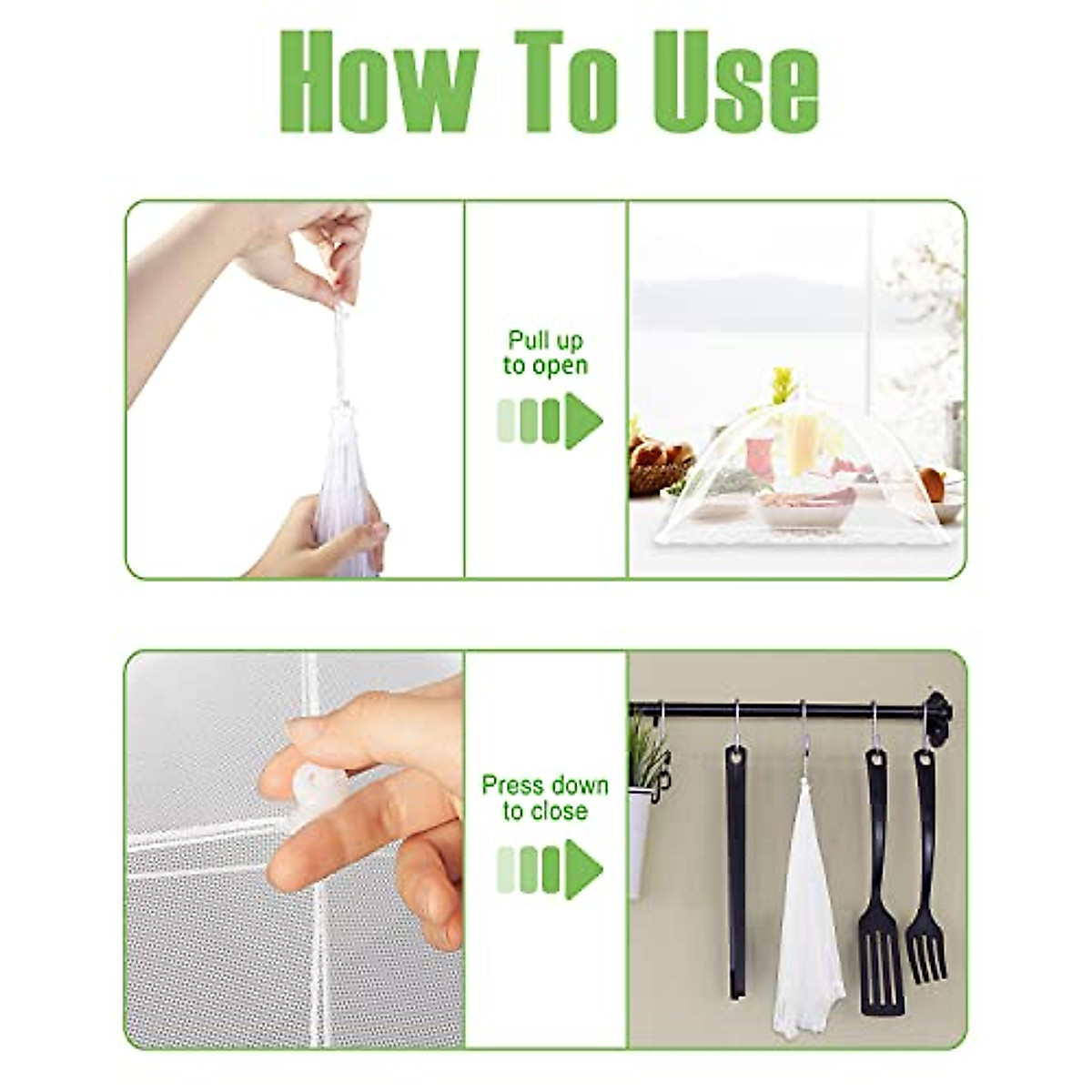 How To Use

Pull up to open

Press down to close