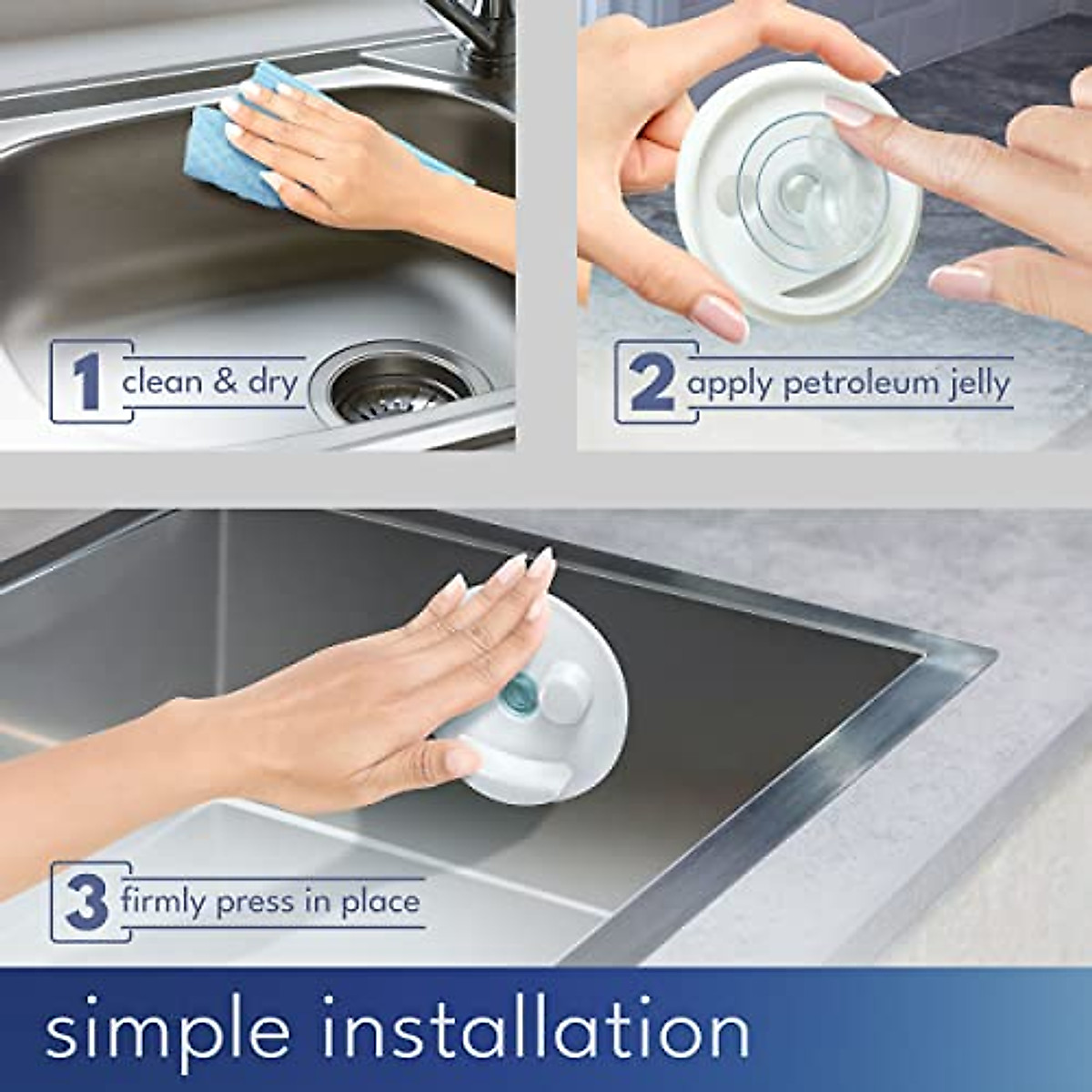 1 clean & dry

2 apply petroleum jelly

3 firmly press in place

simple installation