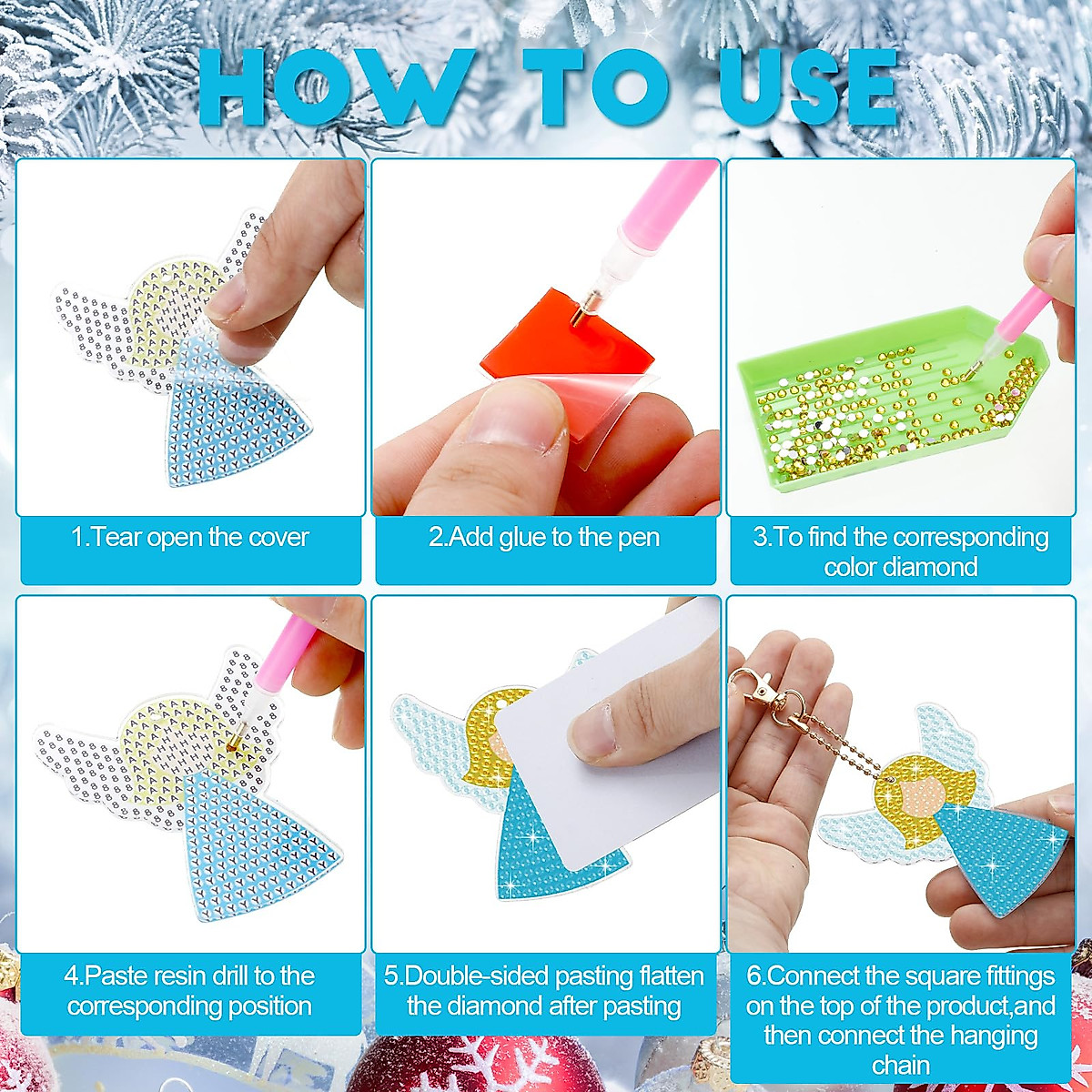 HOW TO USE

1.Tear open the cover

2.Add glue to the pen

3.To find the corresponding color diamond

4.Paste resin drill to the corresponding position

5.Double-sided pasting flatten the diamond after pasting

6.Connect the square fittings on the top of the product,and then connect the hanging chain