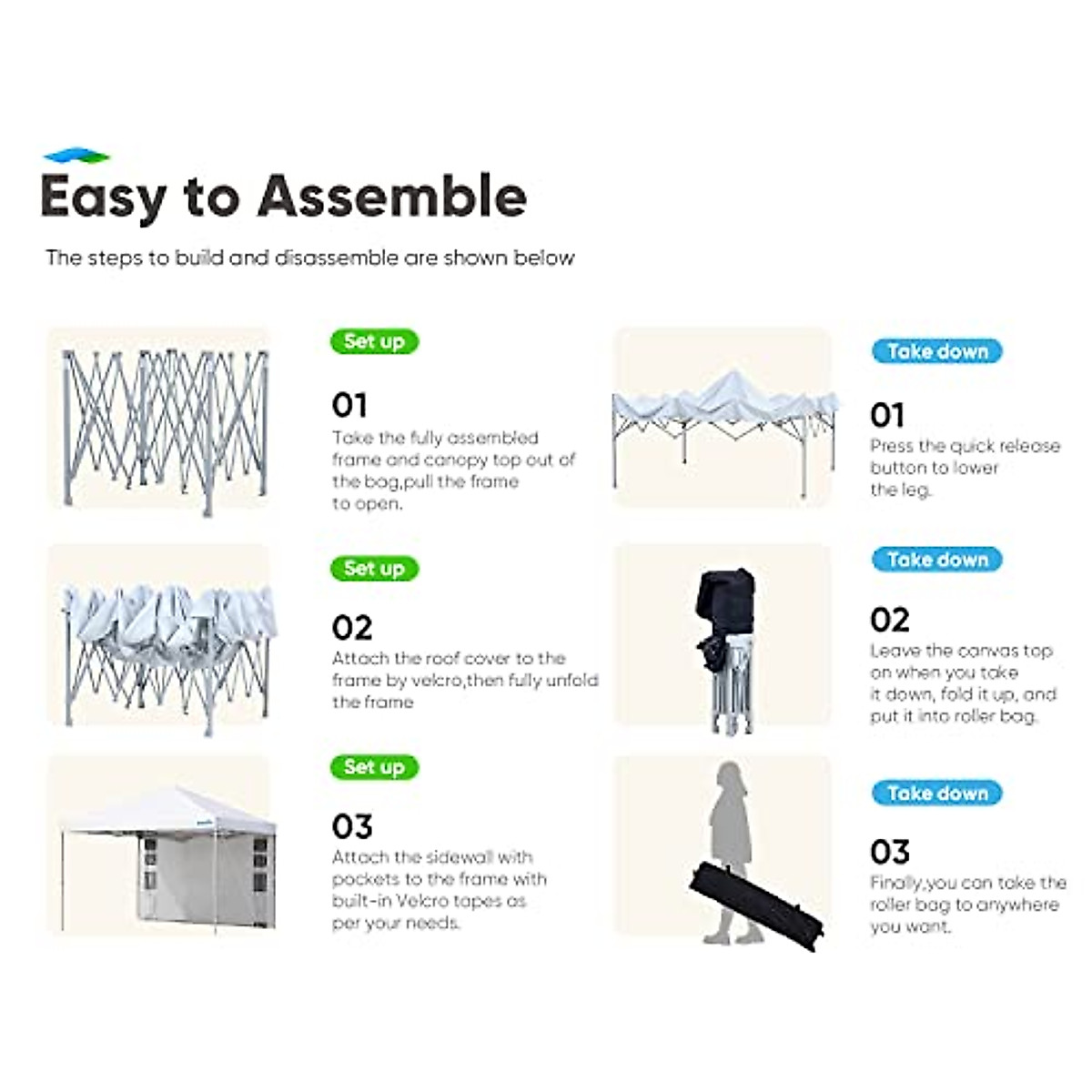 Easy to Assemble

The steps to build and disassemble are shown below

Set up

01

Take the fully assembled frame and canopy top out of the bag,pull the frame to open.

Set up

02

Attach the roof cover to the frame by velcro,then fully unfold the frame

Set up

03

Attach the sidewall with pockets to the frame with built-in Velcro tapes as per your needs.

Take down

01

Press the quick release button to lower the leg.

Take down

02

Leave the canvas top on when you take it down, fold it up, and put it into roller bag.

Take down

03

Finally,you can take the roller bag to anywhere you want.