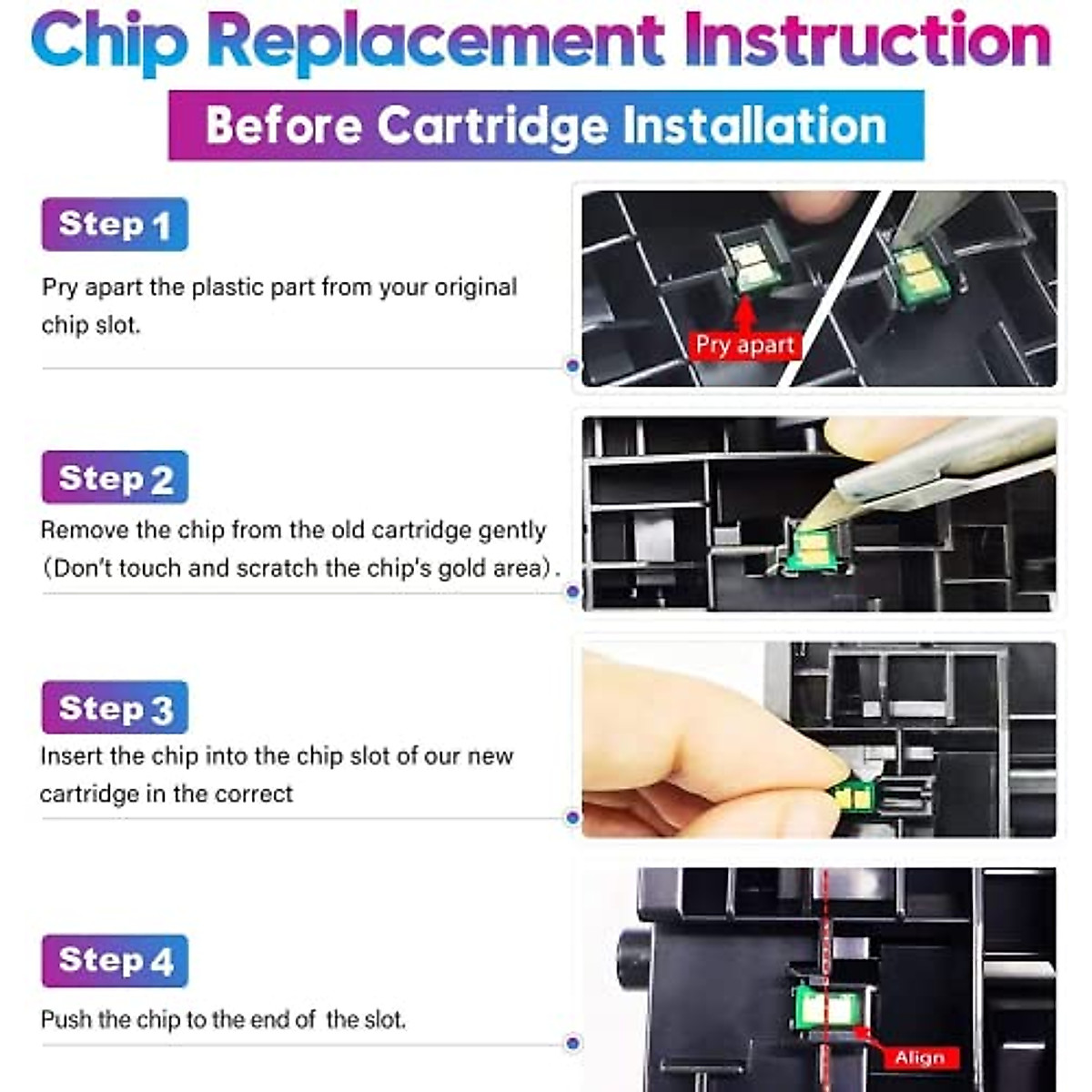 Chip Replacement Instruction

Before Cartridge Installation

Step 1

Pry apart the plastic part from your original chip slot.

Pry apart

Step 2

Remove the chip from the old cartridge gently (Don't touch and scratch the chip's gold area).

Step 3

Insert the chip into the chip slot of our new cartridge in the correct

Step 4

Push the chip to the end of the slot.

Align