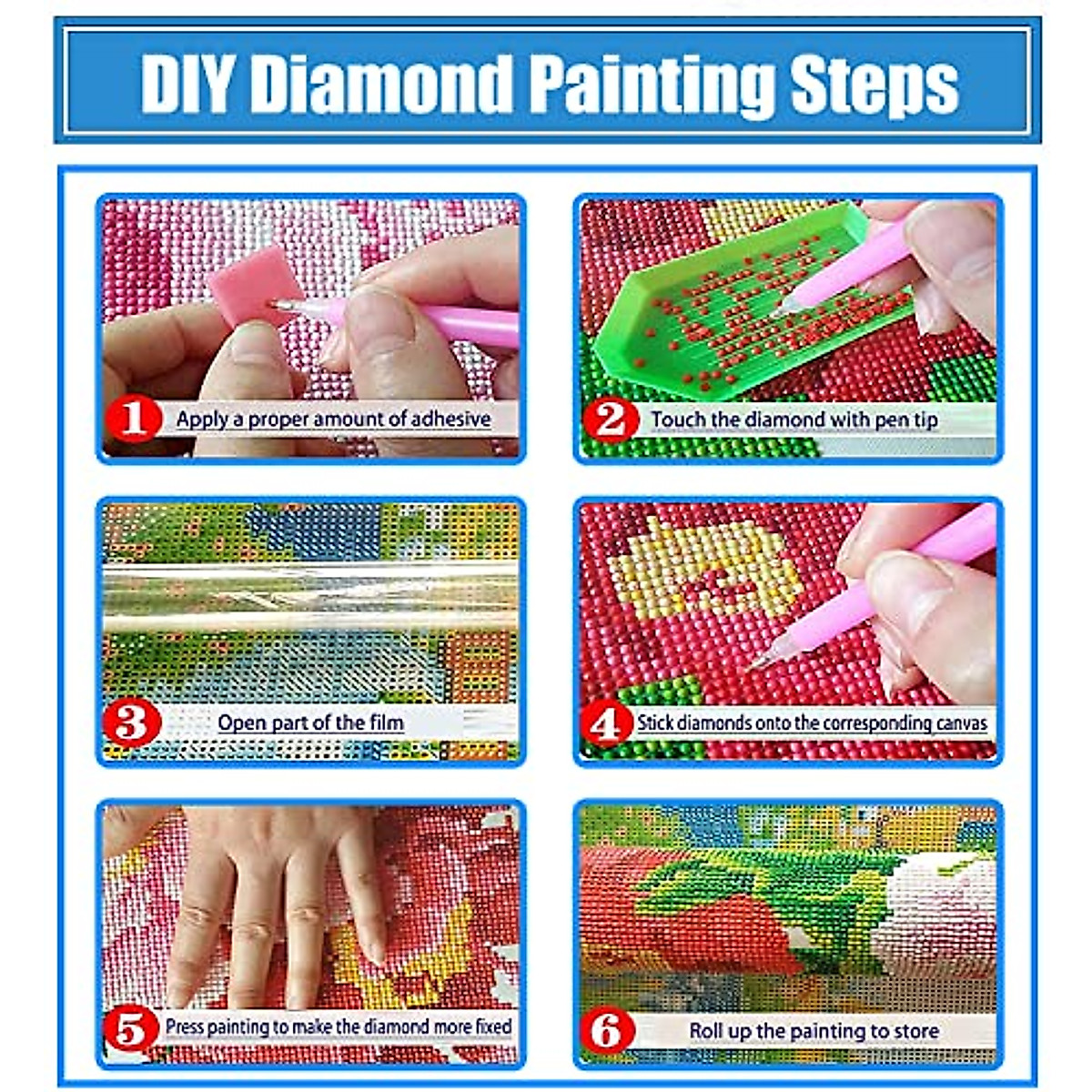 DIY Diamond Painting Steps

1 Apply a proper amount of adhesive

2 Touch the diamond with pen tip

3 Open part of the film

4 Stick diamonds onto the corresponding canvas

5 Press painting to make the diamond more fixed

6 Roll up the painting to store