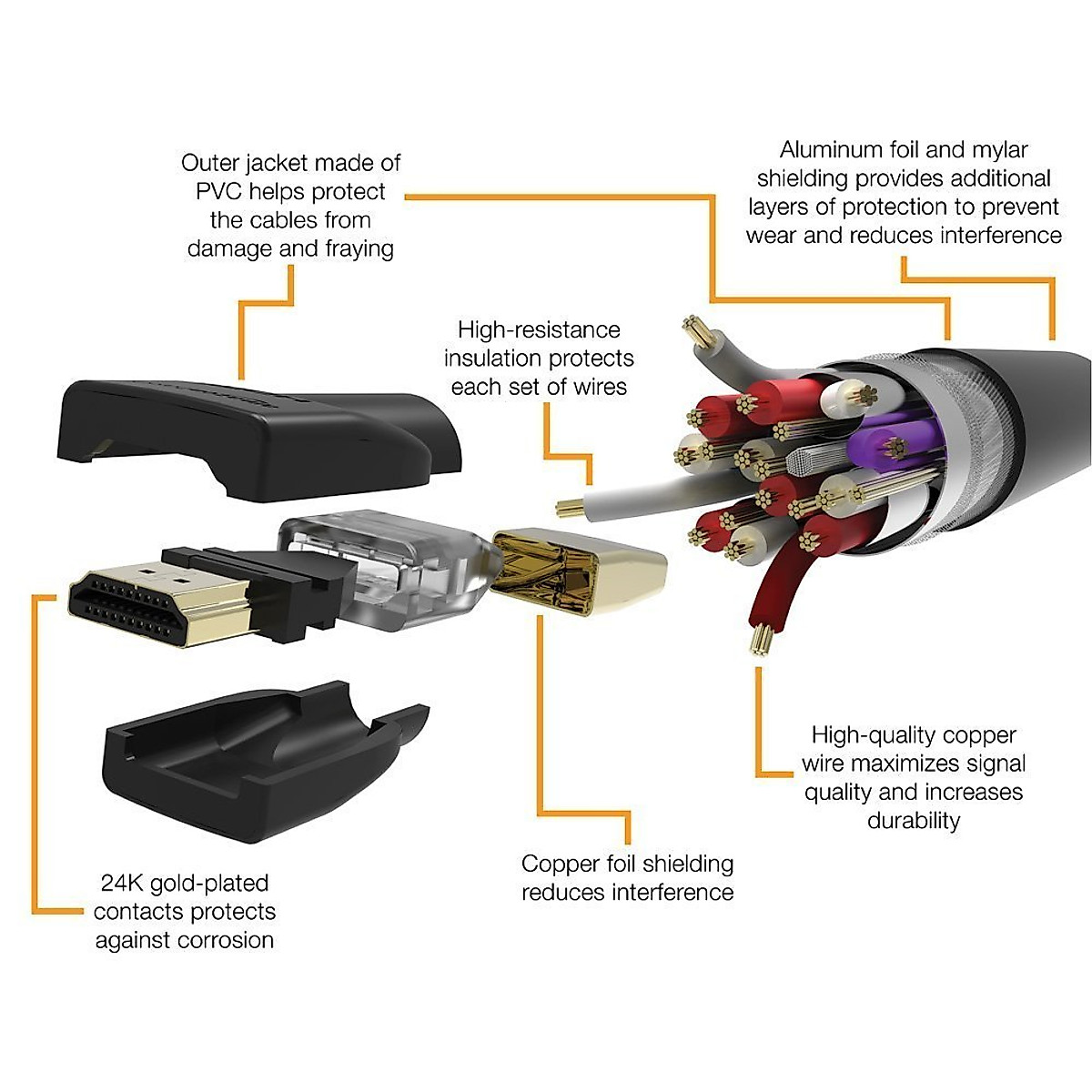 Outer jacket made of PVC helps protect the cables from damage and fraying

Aluminum foil and mylar shielding provides additional layers of protection to prevent wear and reduces interference

High-resistance insulation protects each set of wires

High-quality copper wire maximizes signal quality and increases durability

Copper foil shielding reduces interference

24K gold-plated contacts protects against corrosion