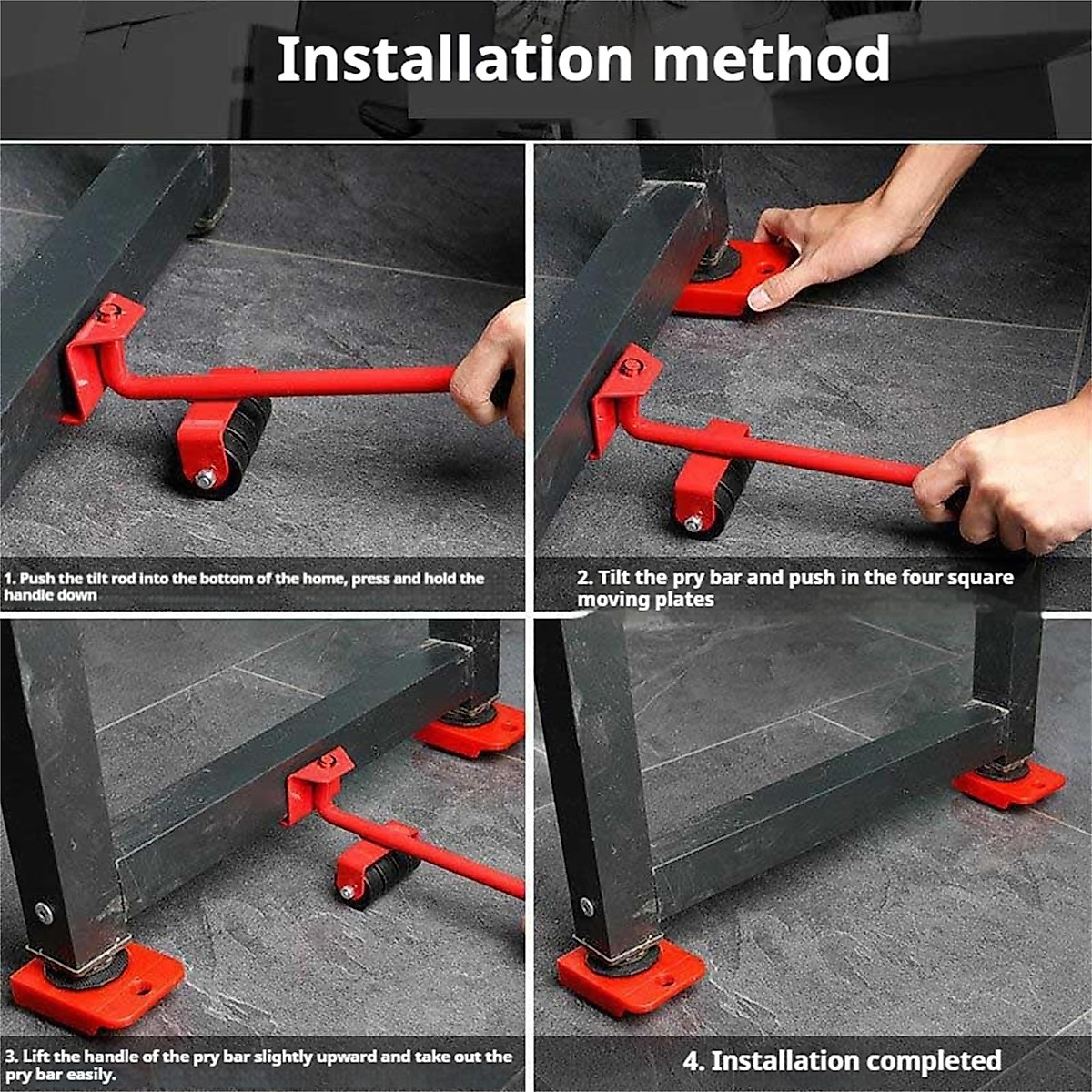 Installation method

1. Push the tilt rod into the bottom of the home, press and hold the handle down

2. Tilt the pry bar and push in the four square moving plates

3. Lift the handle of the pry bar slightly upward and take out the pry bar easily.

4. Installation completed