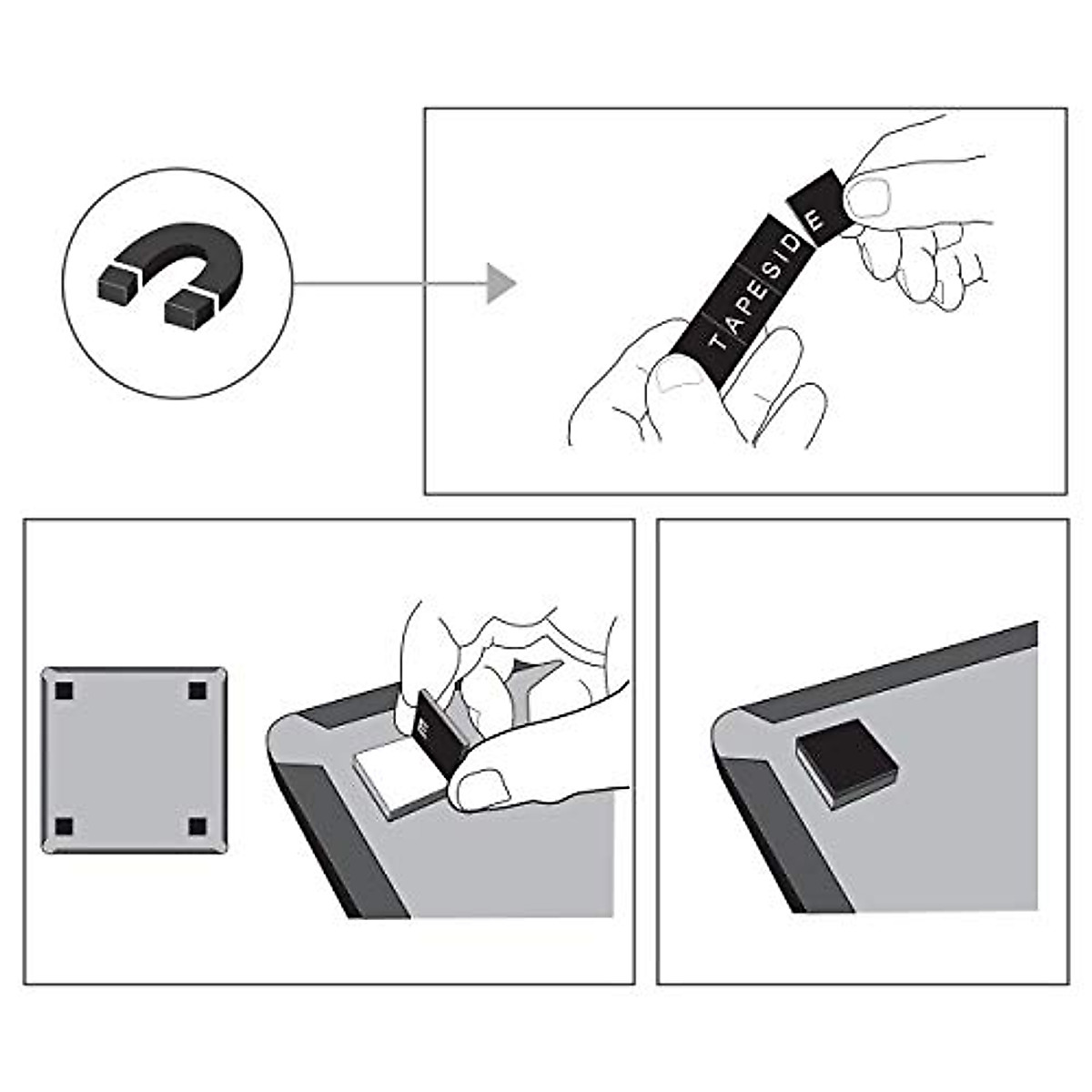 TAPESIDE

E