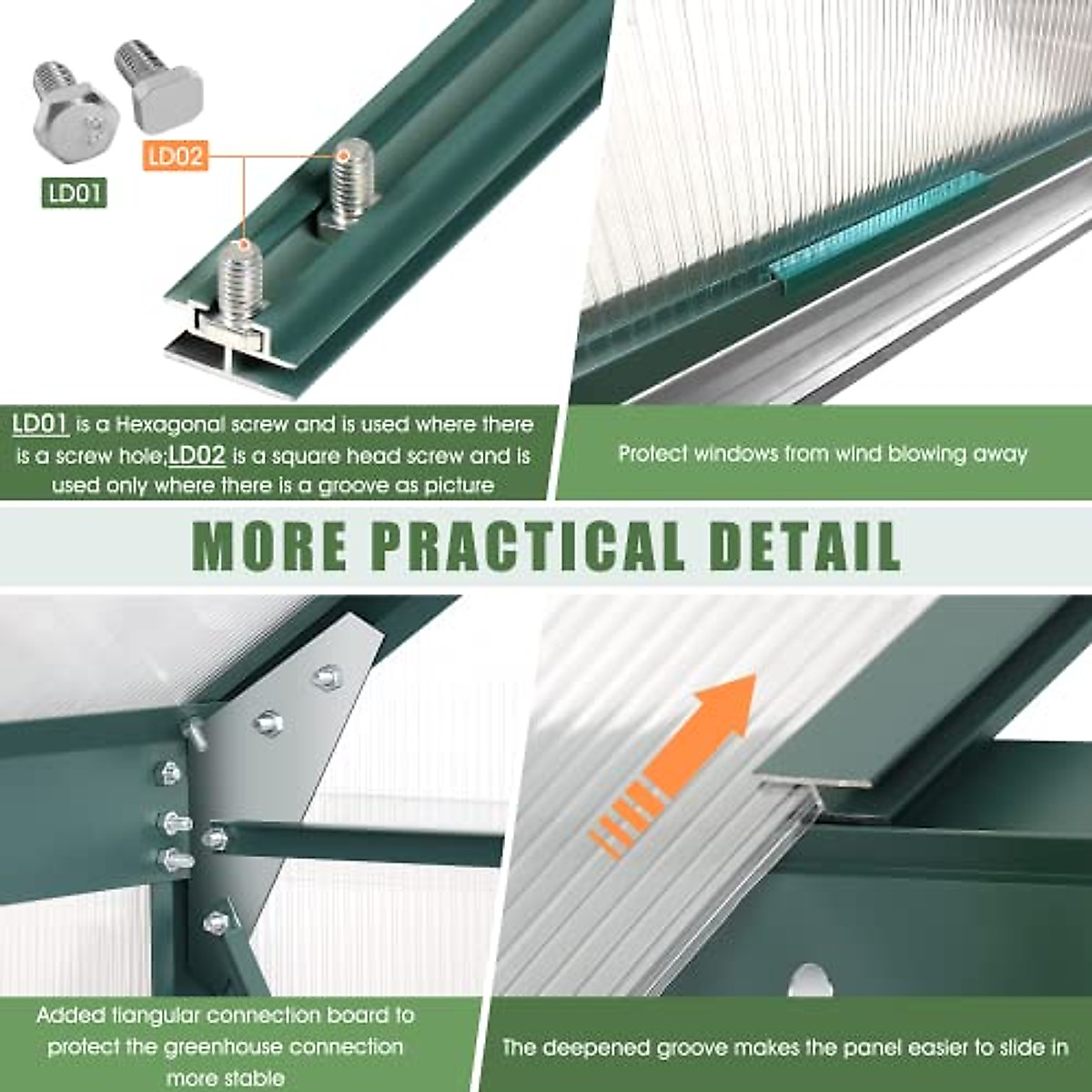 LD02

LD01

LD01 is a Hexagonal screw and is used where there is a screw hole;LD02 is a square head screw and is used only where there is a groove as picture

Protect windows from wind blowing away

MORE PRACTICAL DETAIL

Added tiangular connection board to protect the greenhouse connection more stable

The deepened groove makes the panel easier to slide in