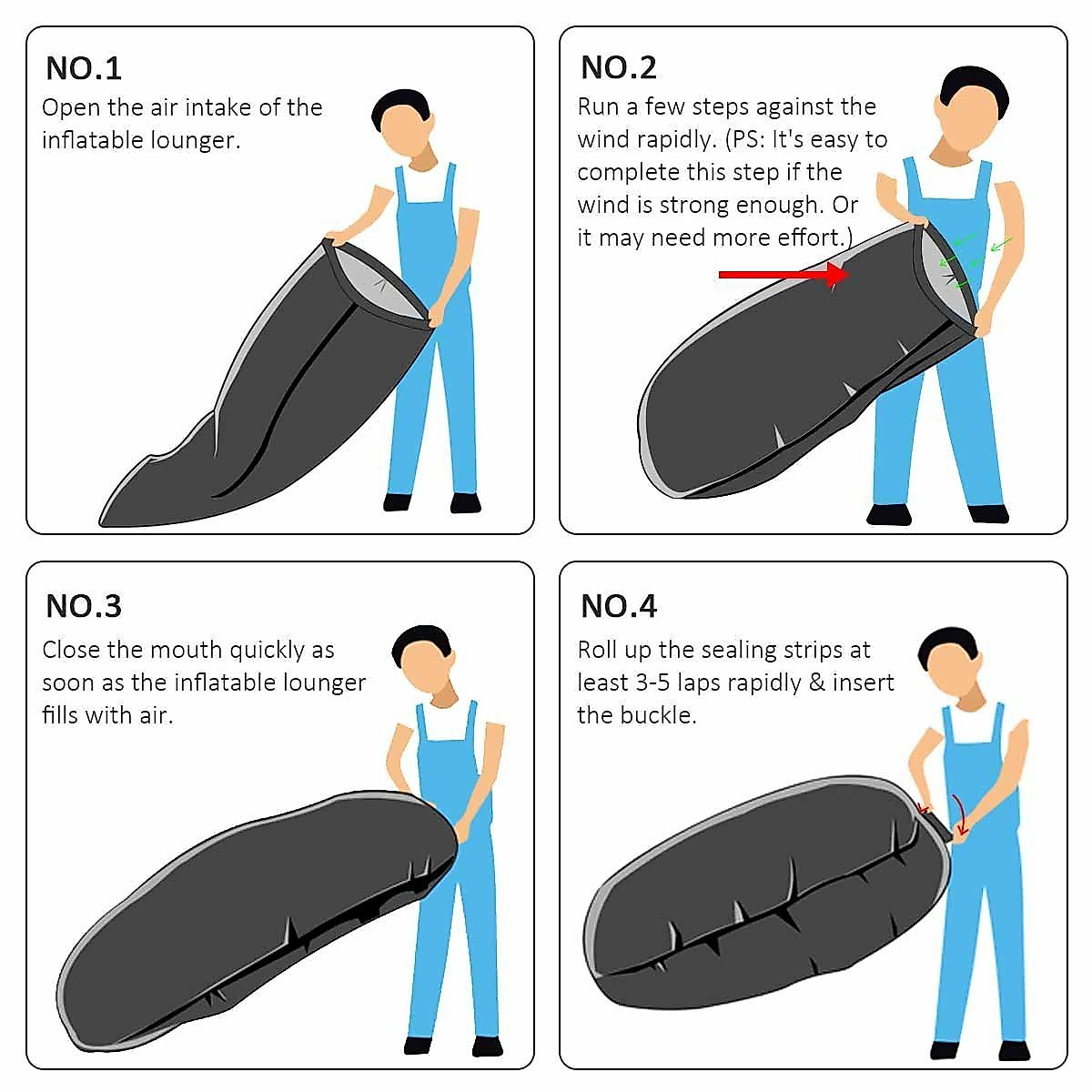 NO.1
Open the air intake of the inflatable lounger.

NO.2
Run a few steps against the wind rapidly. (PS: It's easy to complete this step if the wind is strong enough. Or it may need more effort.)

NO.3
Close the mouth quickly as soon as the inflatable lounger fills with air.

NO.4
Roll up the sealing strips at least 3-5 laps rapidly & insert the buckle.