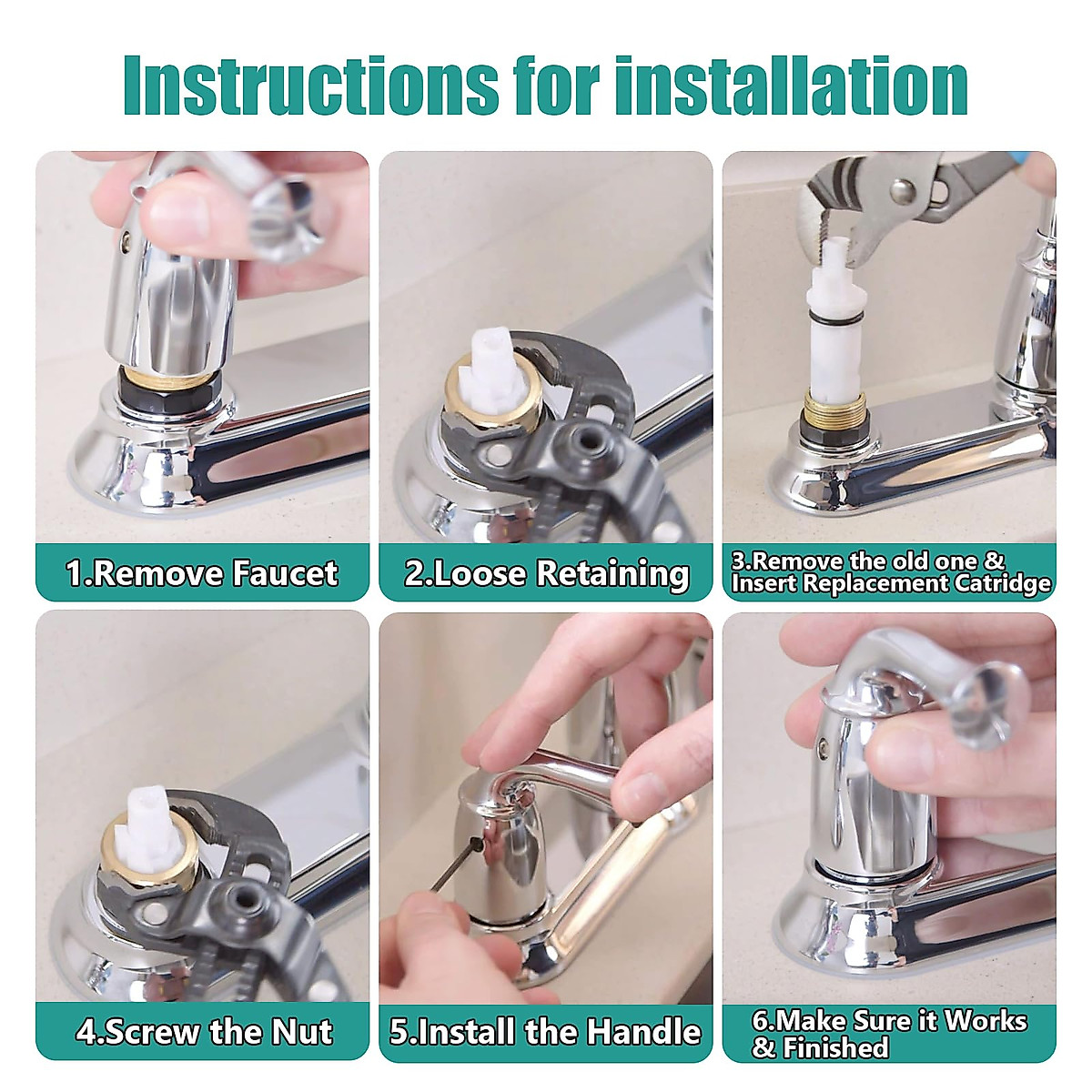 Instructions for installation

1.Remove Faucet

2.Loose Retaining

3.Remove the old one & Insert Replacement Catridge

4.Screw the Nut

5.Install the Handle

6.Make Sure it Works & Finished