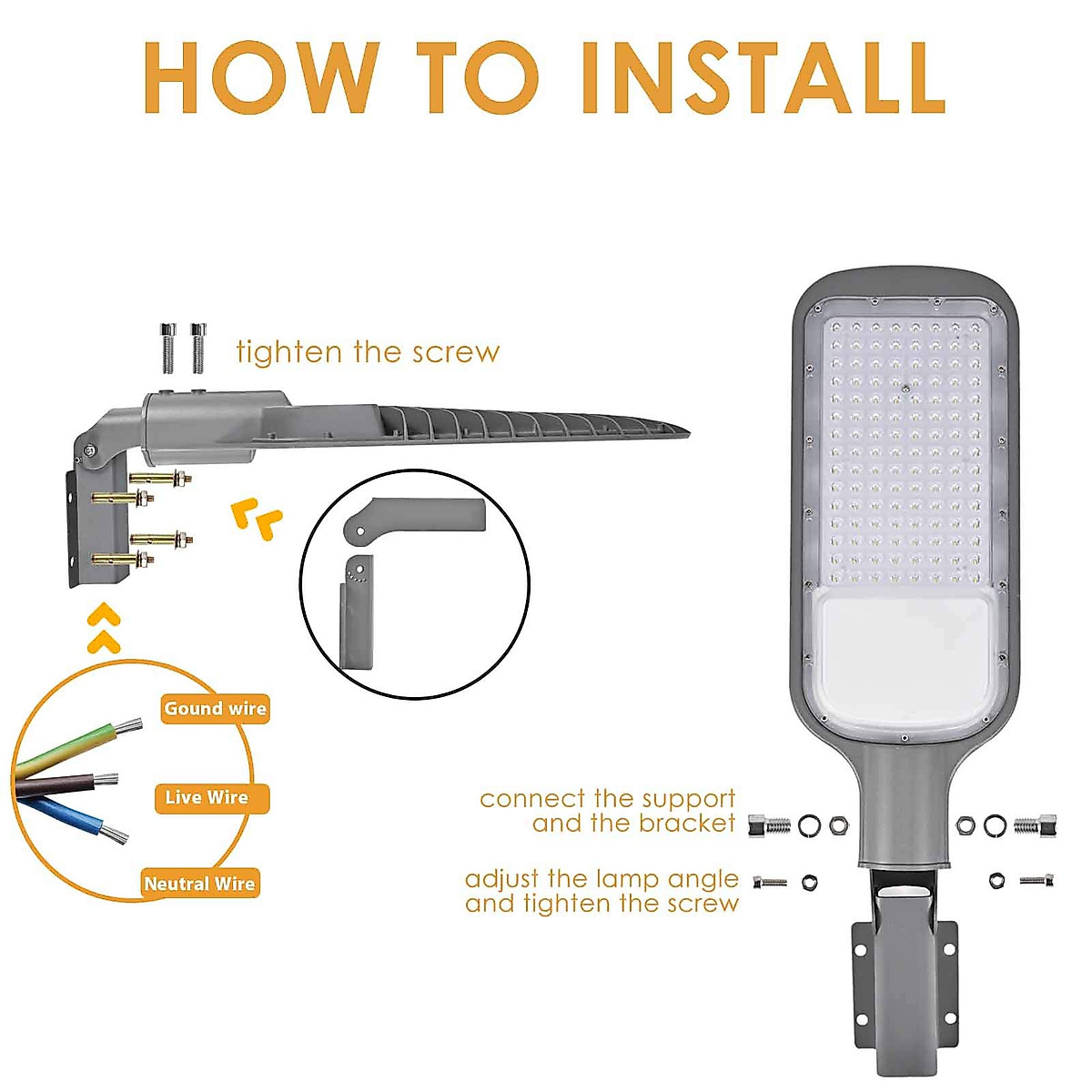 HOW TO INSTALL

tighten the screw

Gound wire

Live Wire

Neutral Wire

connect the support and the bracket

adjust the lamp angle and tighten the screw