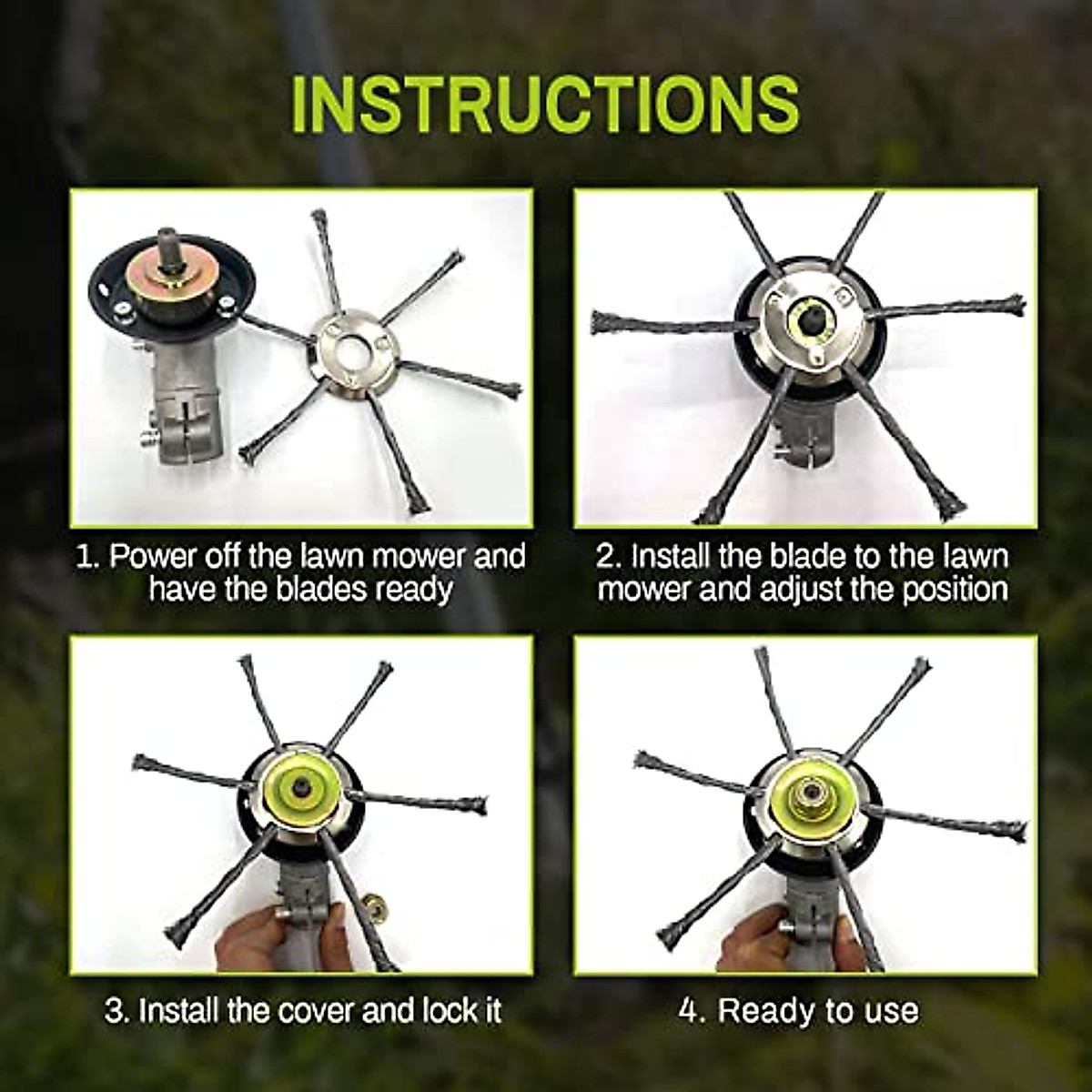 INSTRUCTIONS

1. Power off the lawn mower and have the blades ready

2. Install the blade to the lawn mower and adjust the position

3. Install the cover and lock it

4. Ready to use