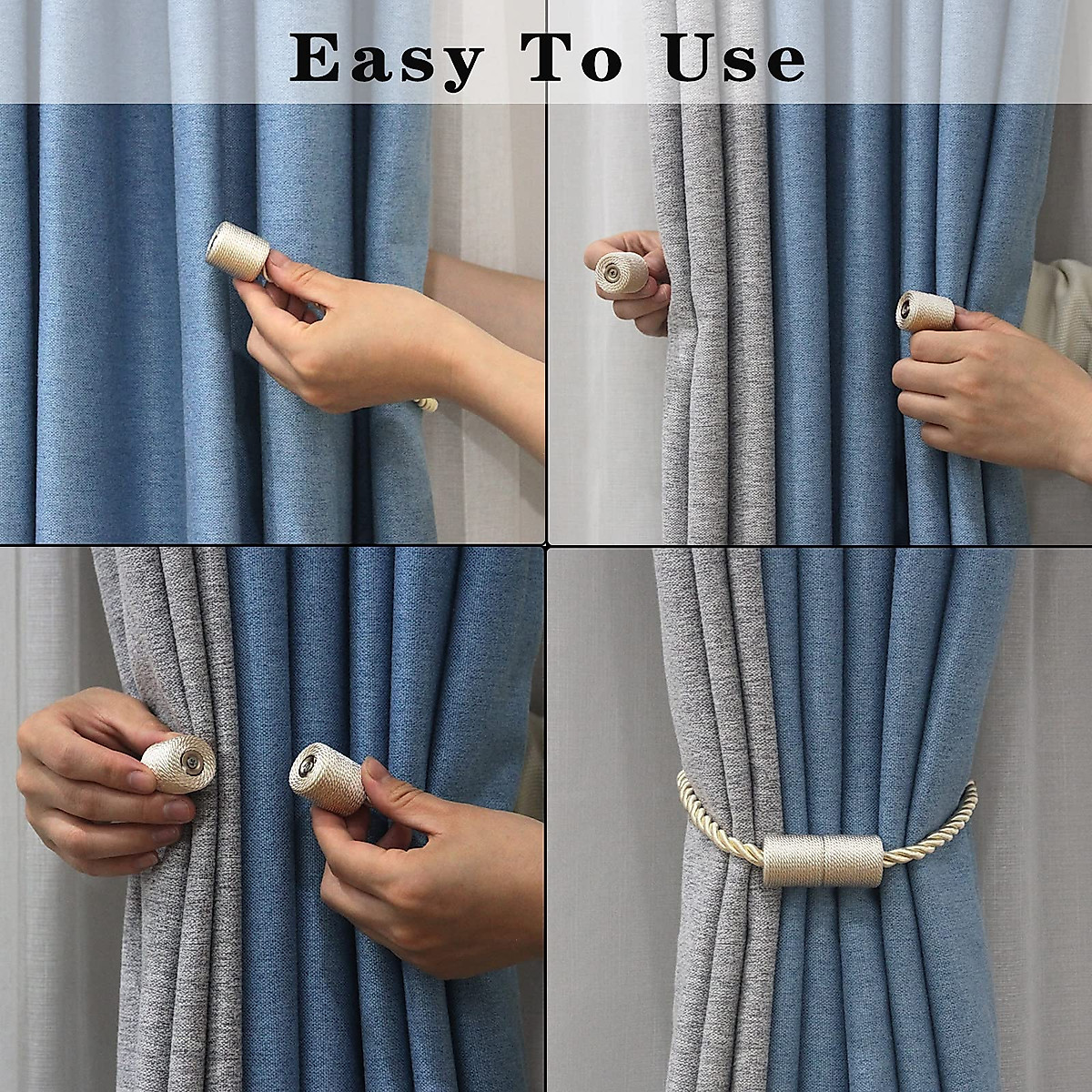 Easy To Use