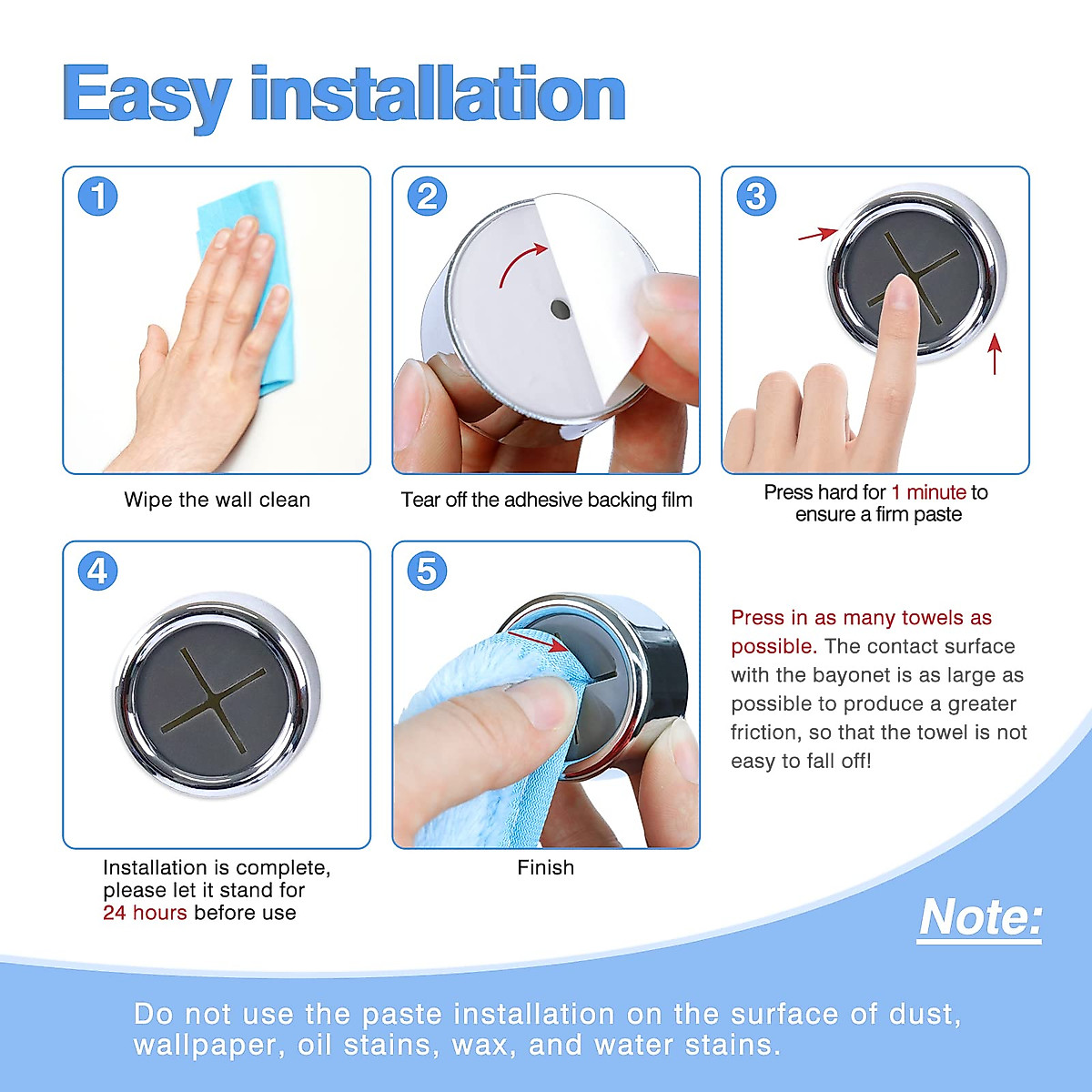 Easy installation

1

Wipe the wall clean

2

Tear off the adhesive backing film

3

Press hard for 1 minute to ensure a firm paste

4

Installation is complete, please let it stand for 24 hours before use

5

Finish

Press in as many towels as possible. The contact surface with the bayonet is as large as possible to produce a greater friction, so that the towel is not easy to fall off!

Note:

Do not use the paste installation on the surface of dust, wallpaper, oil stains, wax, and water stains.