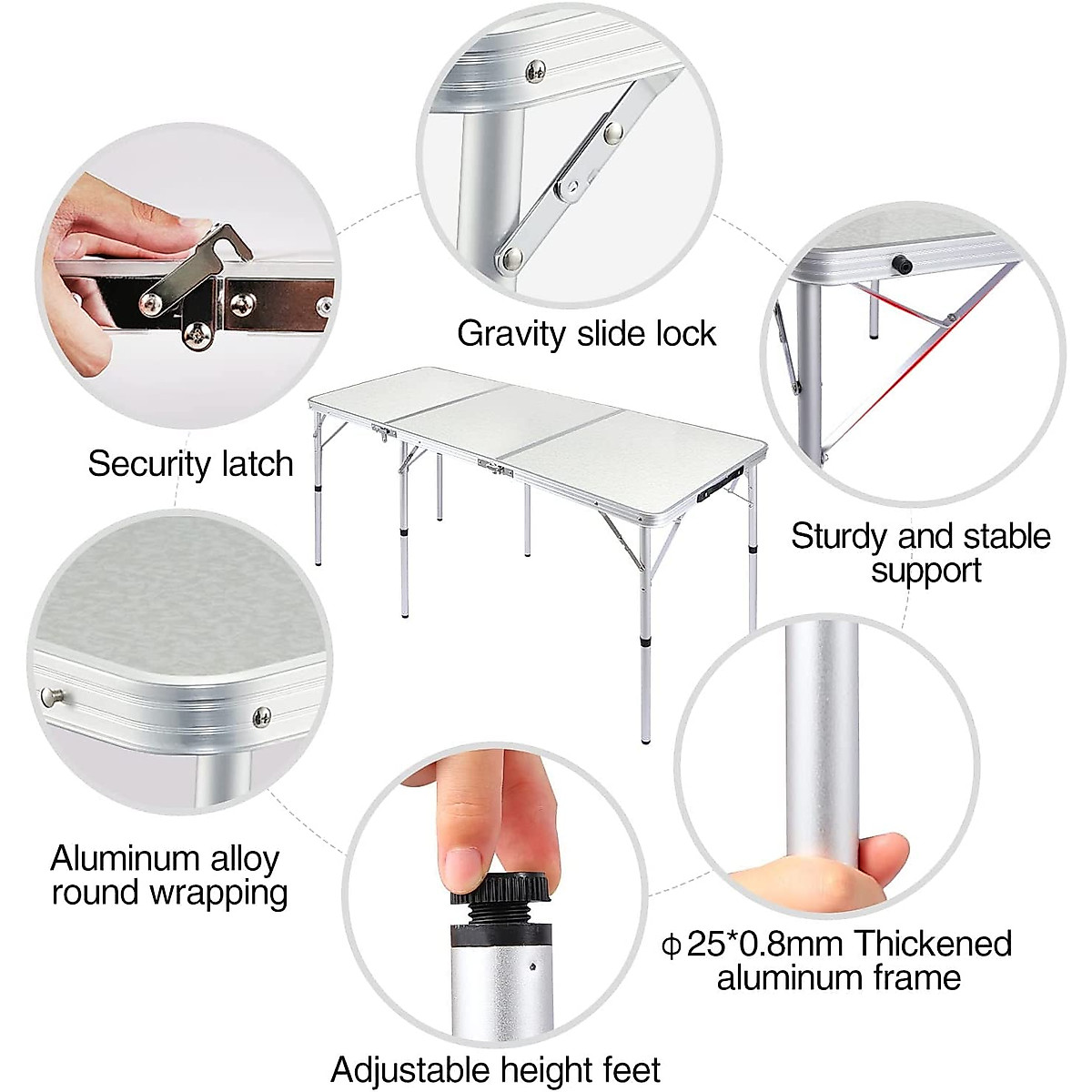 Gravity slide lock

Security latch

Sturdy and stable support

Aluminum alloy round wrapping

ϕ25*0.8mm Thickened aluminum frame

Adjustable height feet