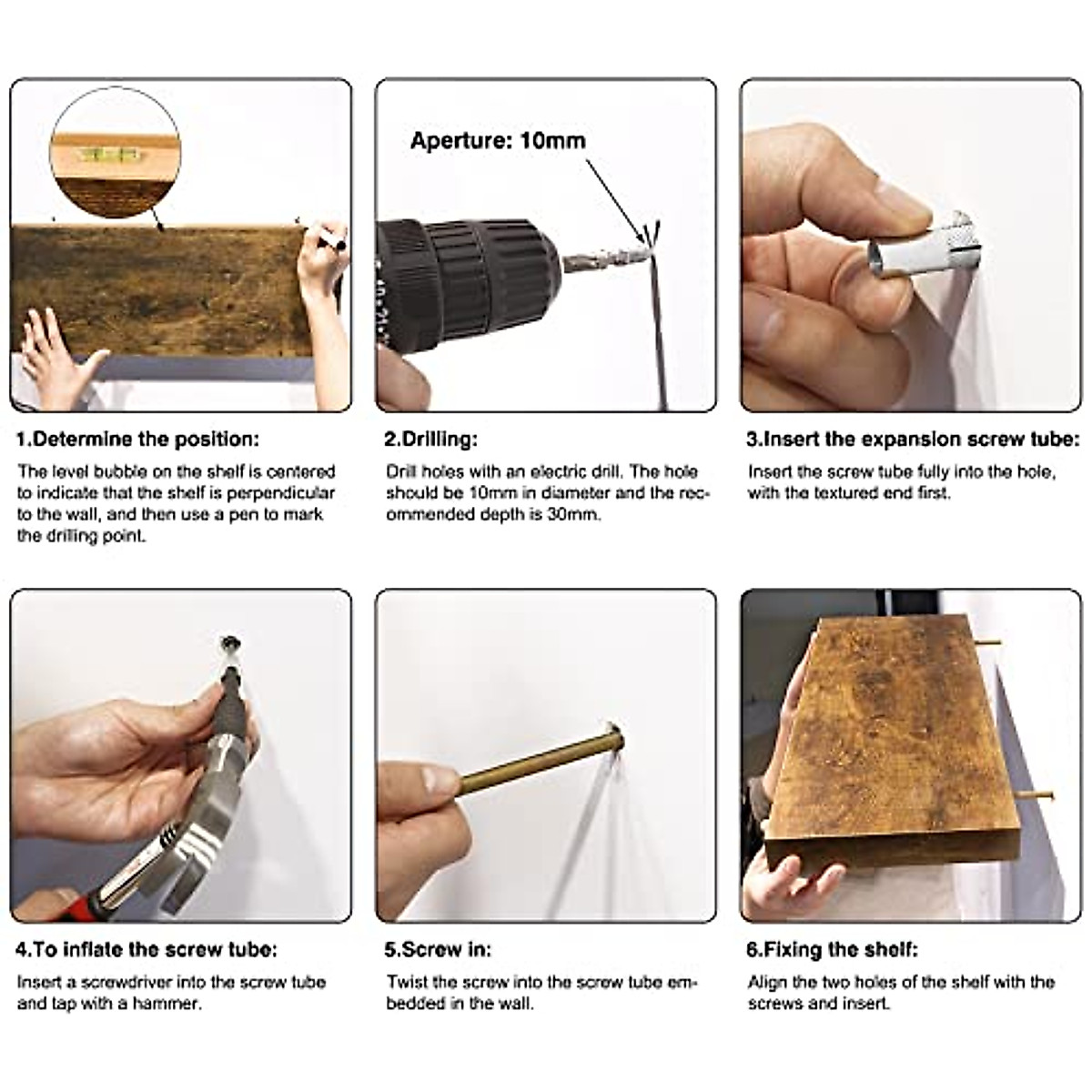 Aperture: 10mm

1.Determine the position:

The level bubble on the shelf is centered to indicate that the shelf is perpendicular to the wall, and then use a pen to mark the drilling point.

2.Drilling:

Drill holes with an electric drill. The hole should be 10mm in diameter and the recommended depth is 30mm.

3.Insert the expansion screw tube:

Insert the screw tube fully into the hole, with the textured end first.

4.To inflate the screw tube:

Insert a screwdriver into the screw tube and tap with a hammer.

5.Screw in:

Twist the screw into the screw tube embedded in the wall.

6.Fixing the shelf:

Align the two holes of the shelf with the screws and insert.