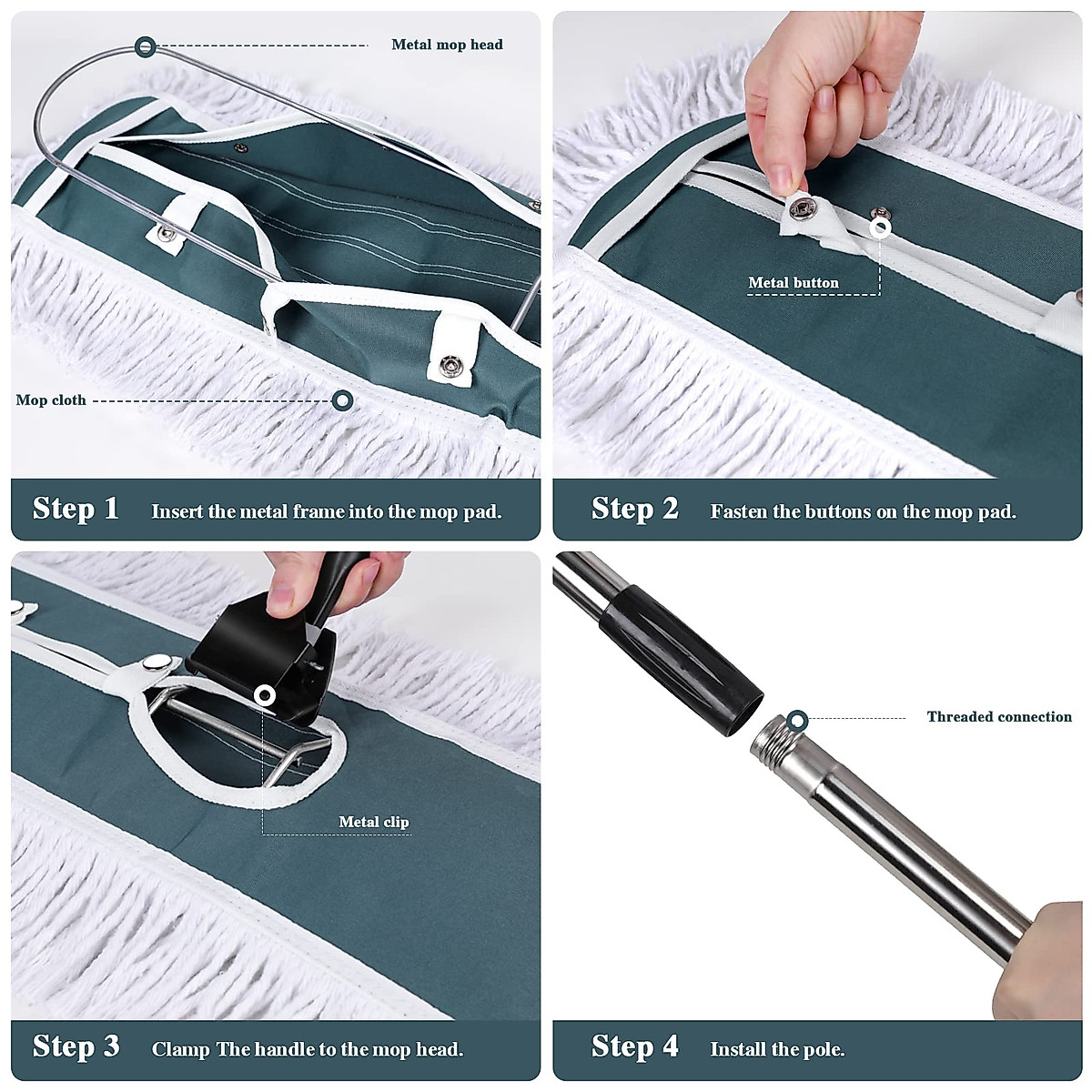 Metal mop head

Mop cloth

Step 1 Insert the metal frame into the mop pad.

Metal button

Step 2 Fasten the buttons on the mop pad.

Metal clip

Step 3 Clamp The handle to the mop head.

Threaded connection

Step 4 Install the pole.