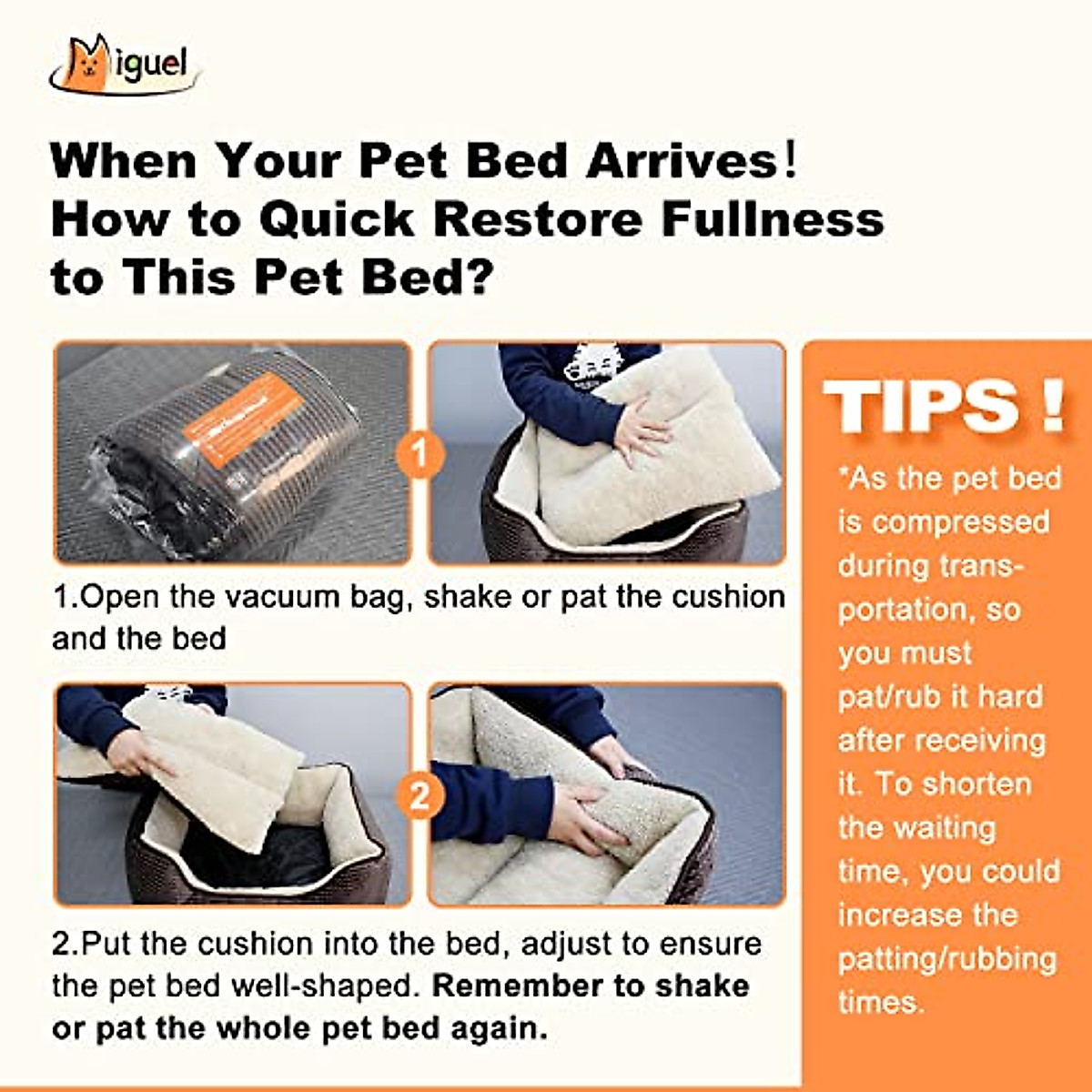 Miguel

When Your Pet Bed Arrives! How to Quick Restore Fullness to This Pet Bed?

1

1.Open the vacuum bag, shake or pat the cushion and the bed

2

2.Put the cushion into the bed, adjust to ensure the pet bed well-shaped. Remember to shake or pat the whole pet bed again.

TIPS!

*As the pet bed is compressed during transportation, so you must pat/rub it hard after receiving it. To shorten the waiting time, you could increase the patting/rubbing times.