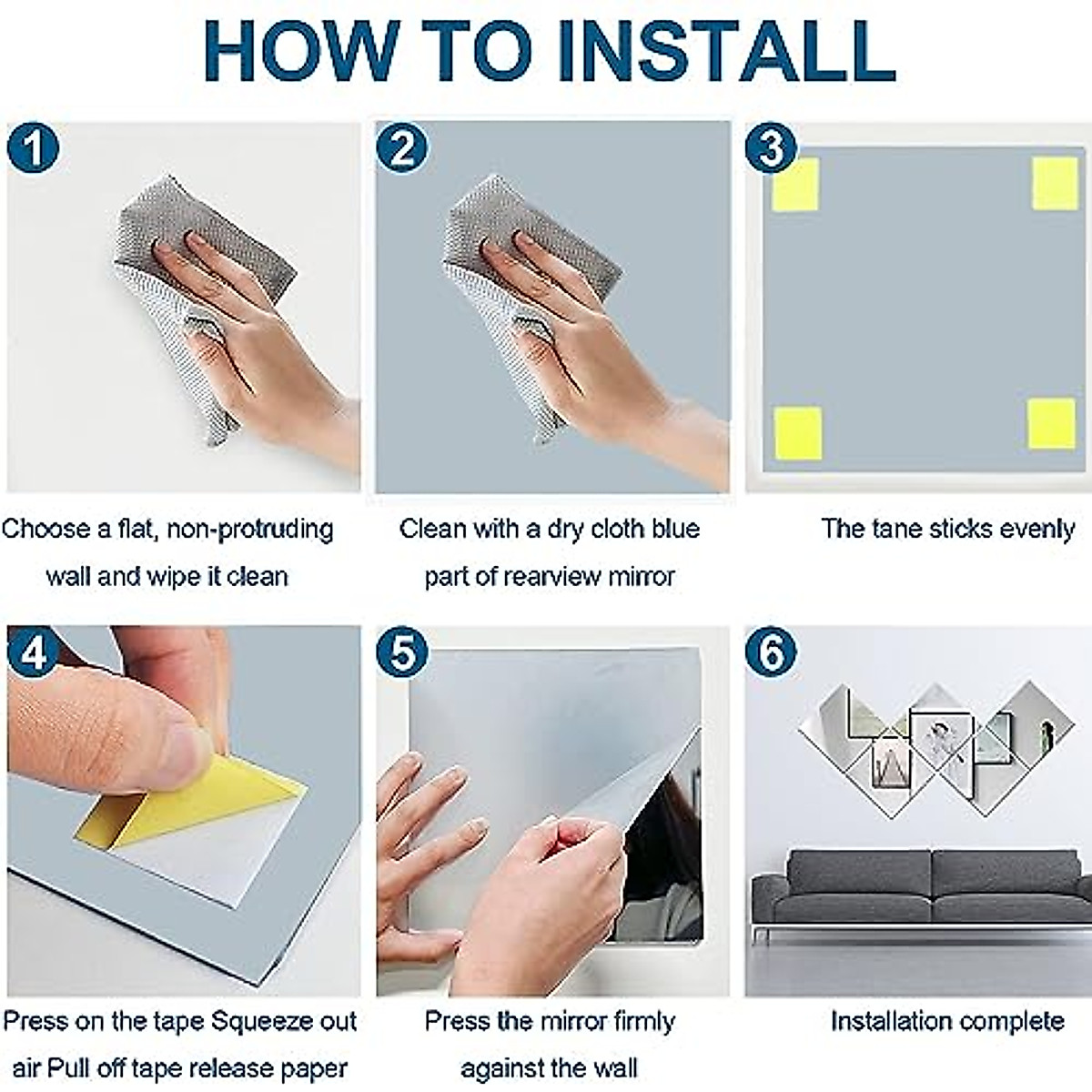 HOW TO INSTALL

1

Choose a flat, non-protruding wall and wipe it clean

2

Clean with a dry cloth blue part of rearview mirror

3

The tane sticks evenly

4

Press on the tape Squeeze out air Pull off tape release paper

5

Press the mirror firmly against the wall

6

Installation complete