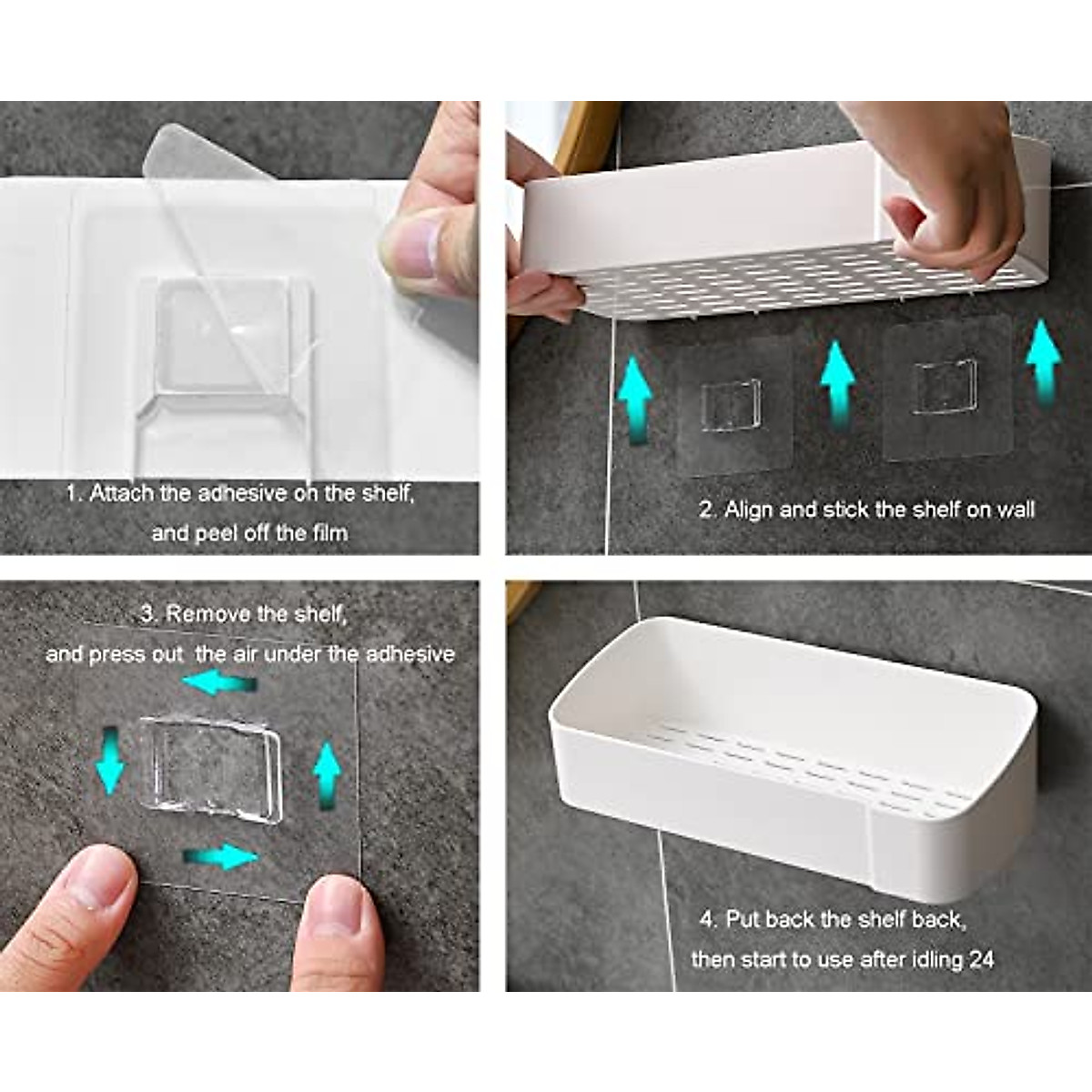 1. Attach the adhesive on the shelf, and peel off the film

2. Align and stick the shelf on wall

3. Remove the shelf, and press out the air under the adhesive

4. Put back the shelf back, then start to use after idling 24