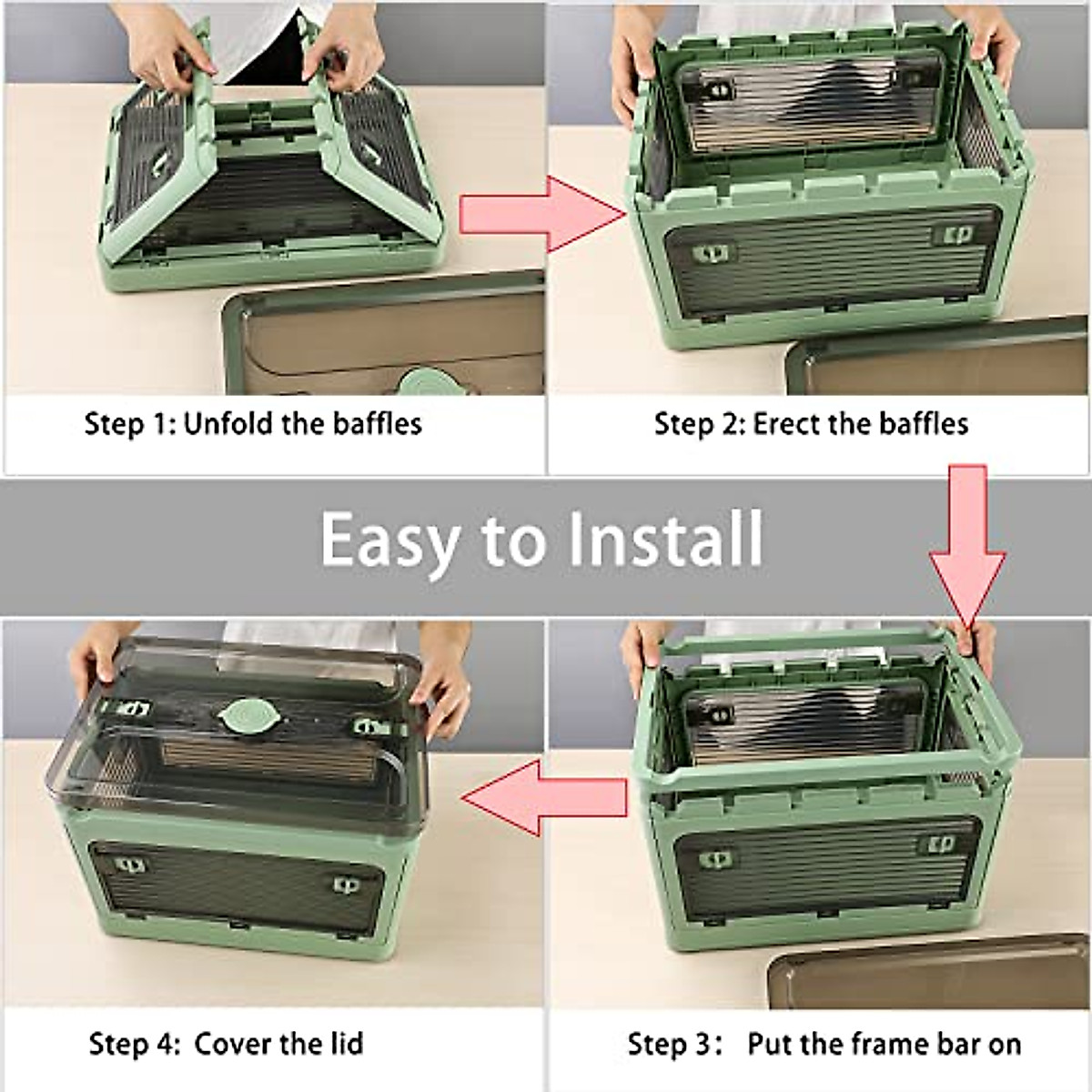 Step 1: Unfold the baffles

Step 2: Erect the baffles

Easy to Install

Step 4: Cover the lid

Step 3: Put the frame bar on