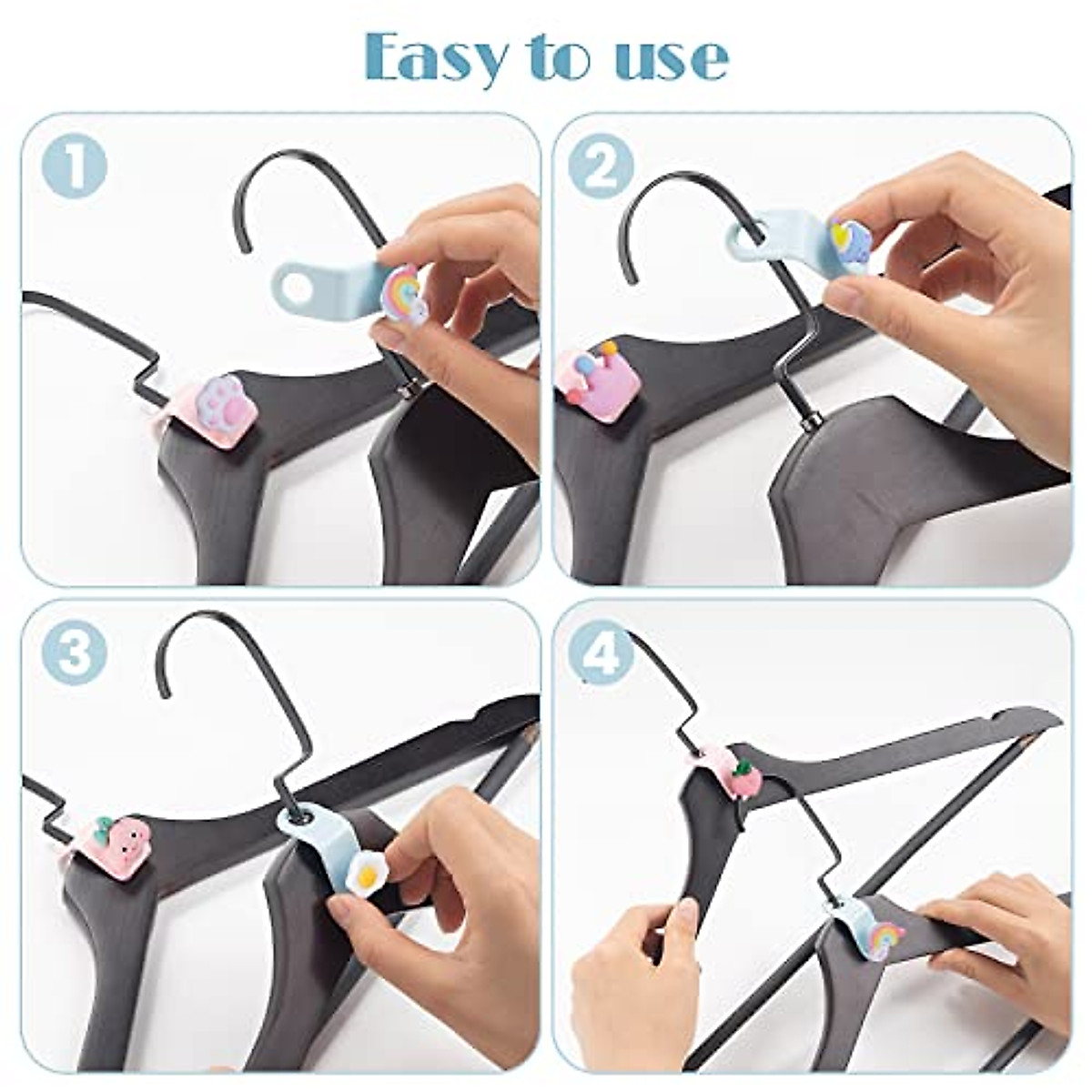 Easy to use

1

2

3

4