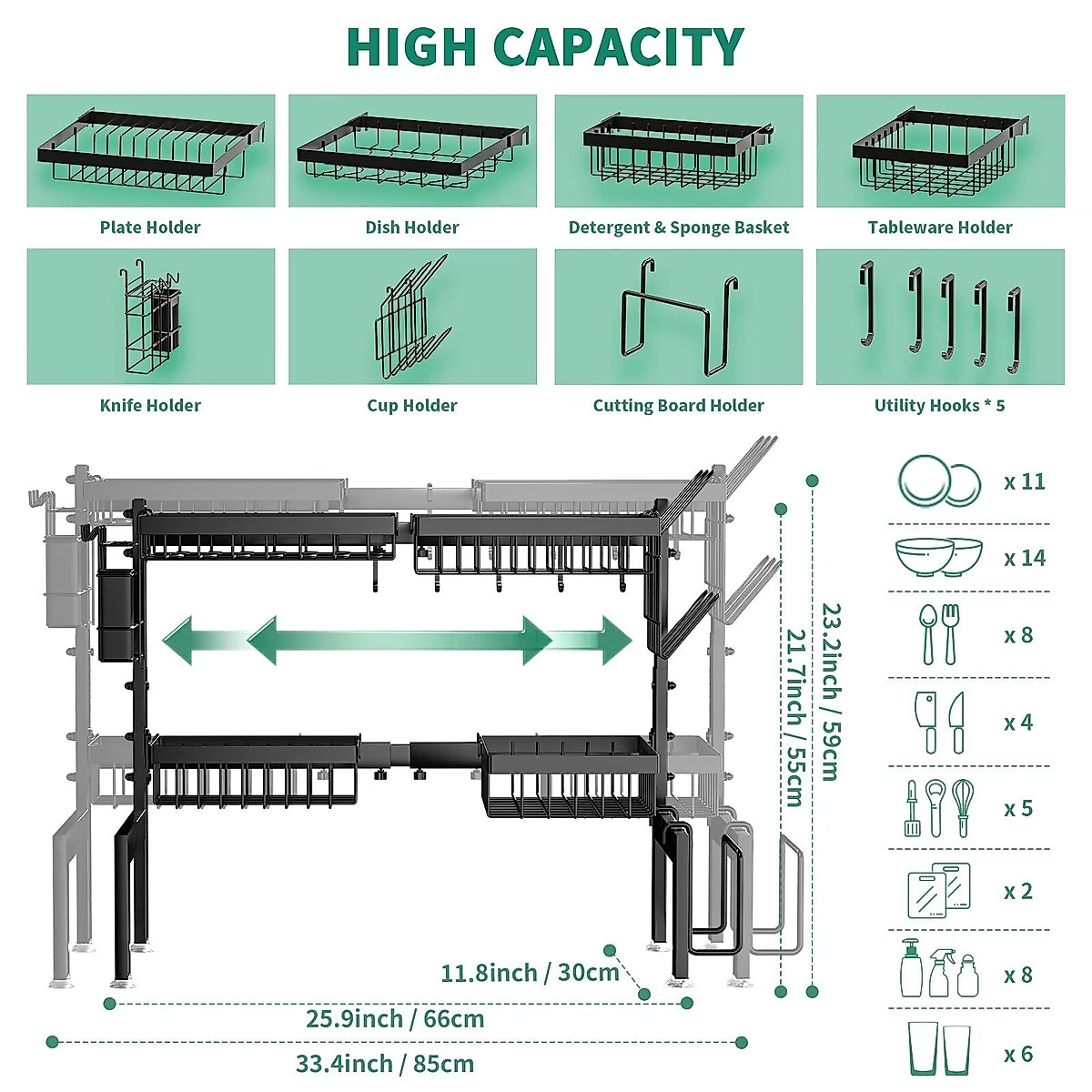 HIGH CAPACITY

Plate Holder

Dish Holder

Detergent & Sponge Basket

Tableware Holder

Knife Holder

Cup Holder

Cutting Board Holder

Utility Hooks * 5

23.2inch / 59cm

21.7inch / 55cm

11.8inch / 30cm

25.9inch / 66cm

33.4inch / 85cm

x 11

x 14

x 8

x 4

x 5

x 2

x 8

x 6