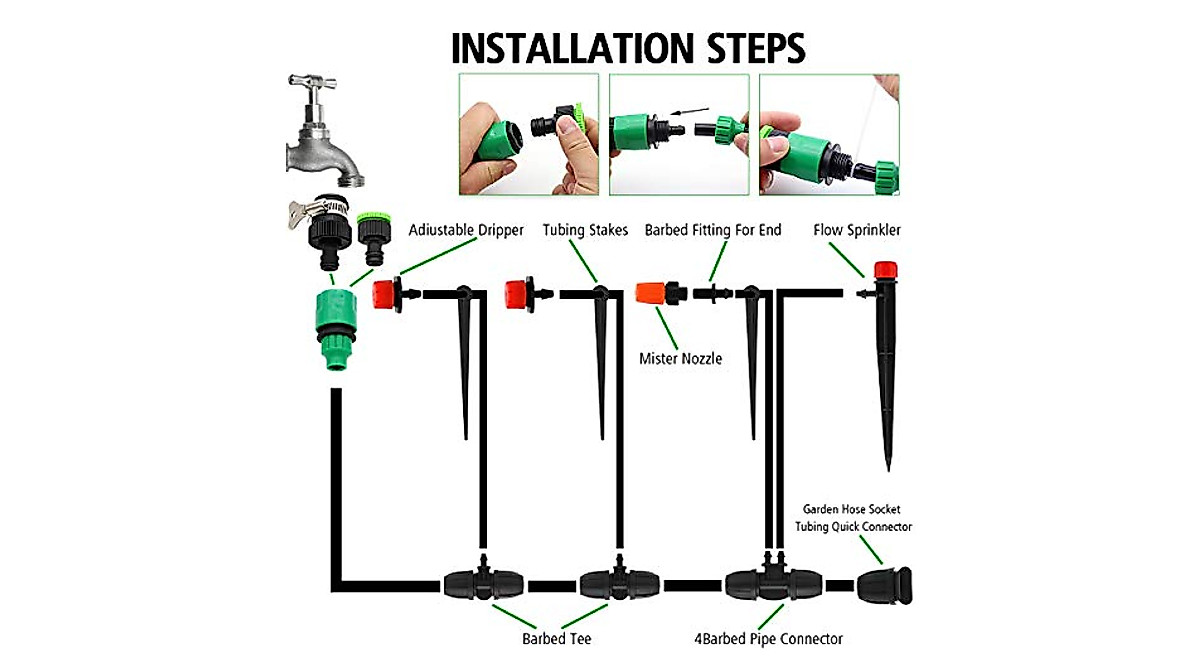 INSTALLATION STEPS

Adiustable Dripper

Tubing Stakes

Barbed Fitting For End

Flow Sprinkler

Mister Nozzle

Garden Hose Socket Tubing Quick Connector

Barbed Tee

4Barbed Pipe Connector