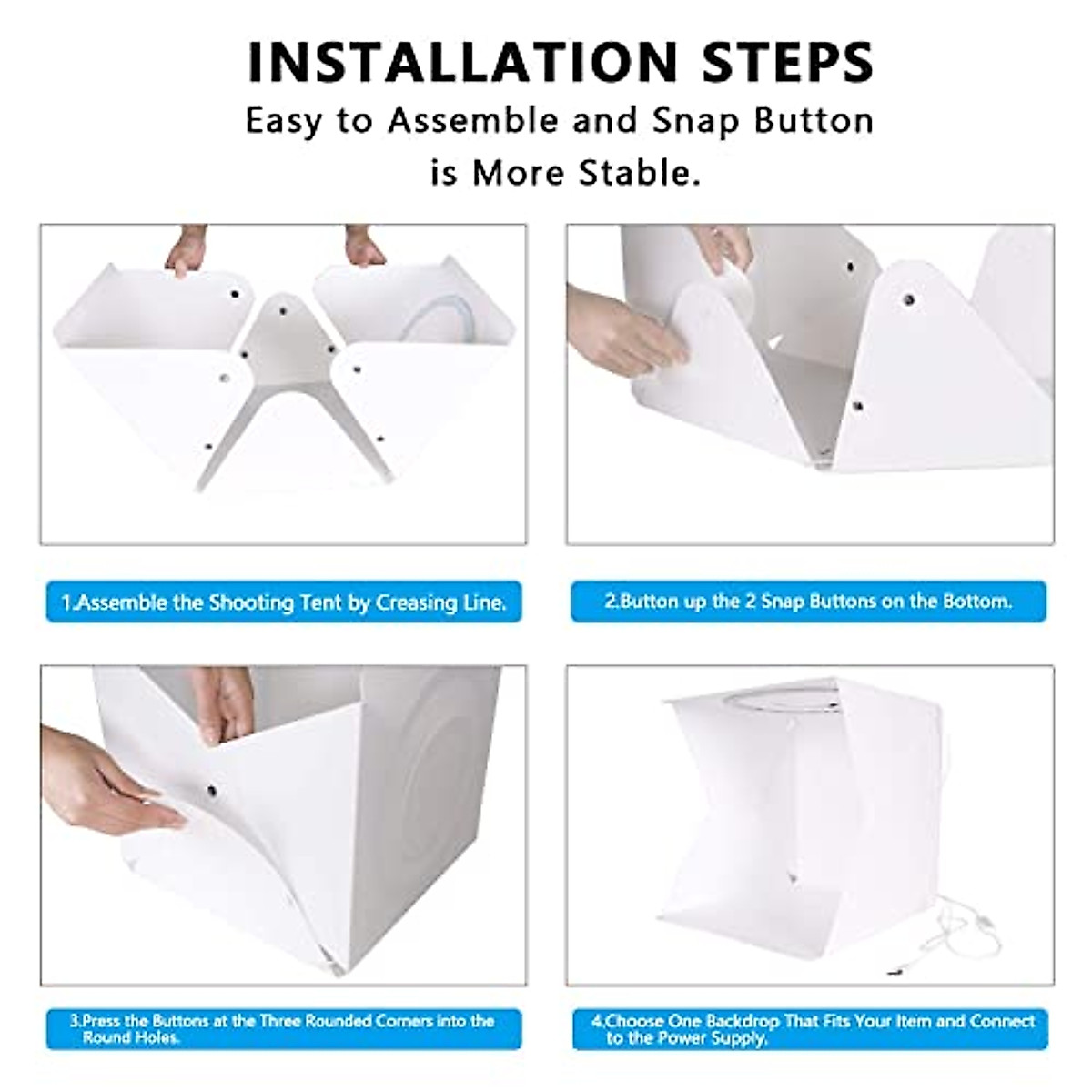 INSTALLATION STEPS

Easy to Assemble and Snap Button is More Stable.

1.Assemble the Shooting Tent by Creasing Line.

2.Button up the 2 Snap Buttons on the Bottom.

3.Press the Buttons at the Three Rounded Corners into the Round Holes.

4.Choose One Backdrop That Fits Your Item and Connect to the Power Supply.